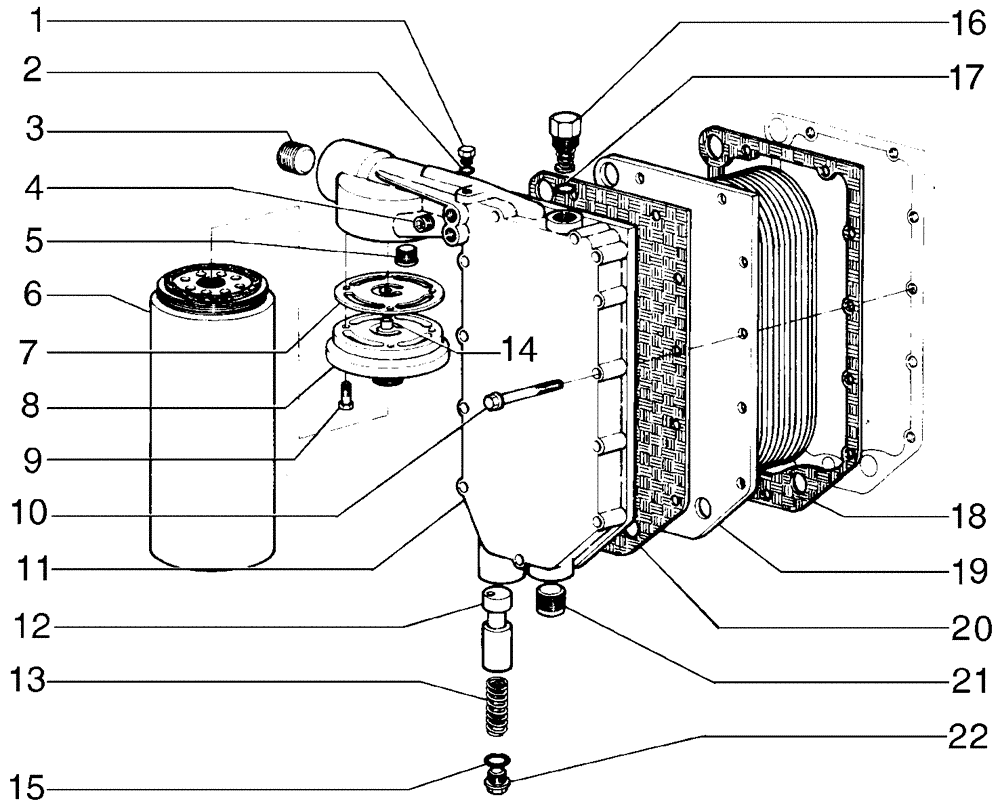 1
2
3
4
5
6
7
8
9
10
11
12
13
15
14
16
17
18
19
20
21
22