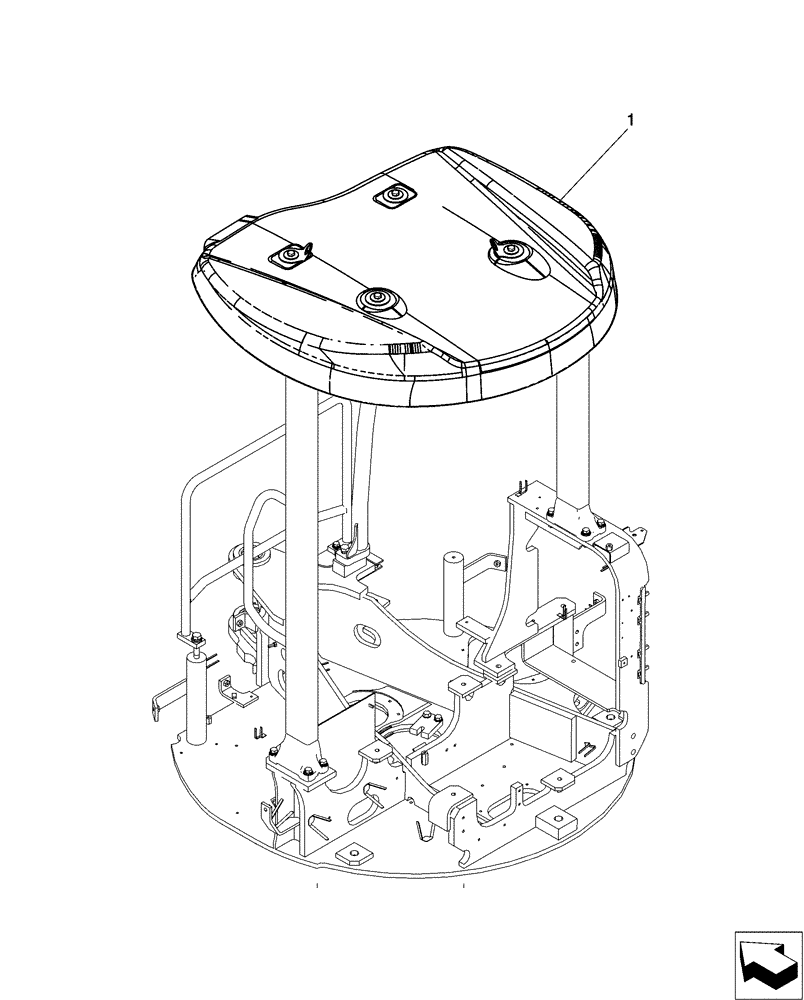 1