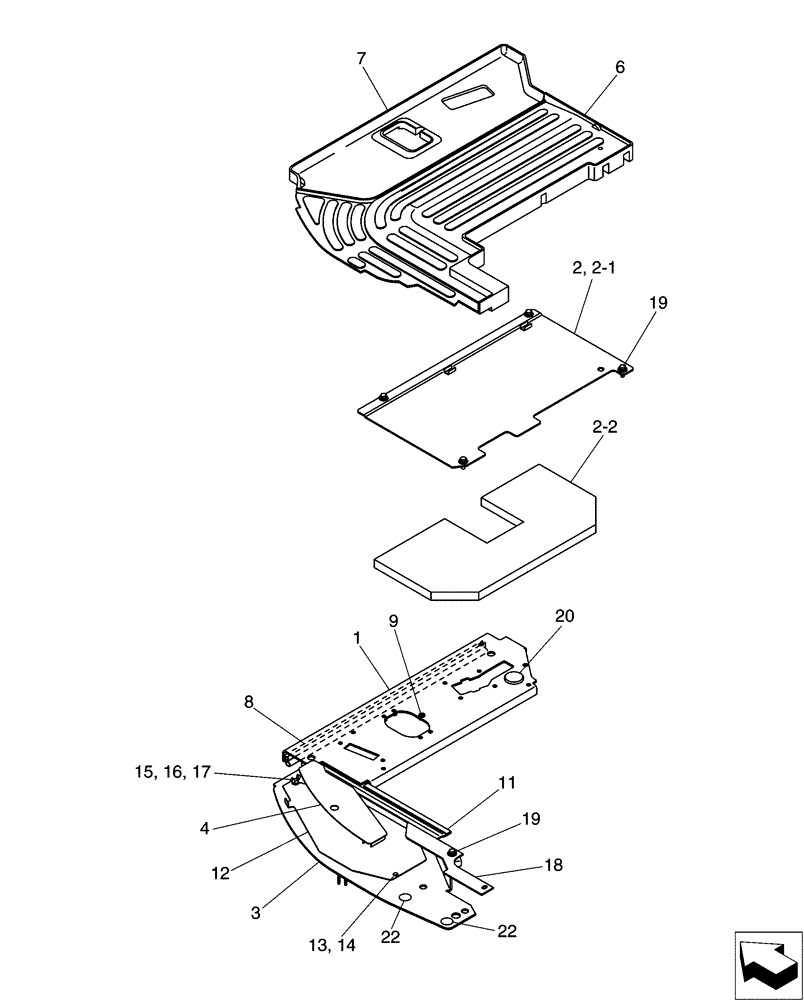 7
6
2, 2-1
19
2-2
20
9
1
8
15, 16, 17
11
19
4
12
18
3
13, 14
22
22