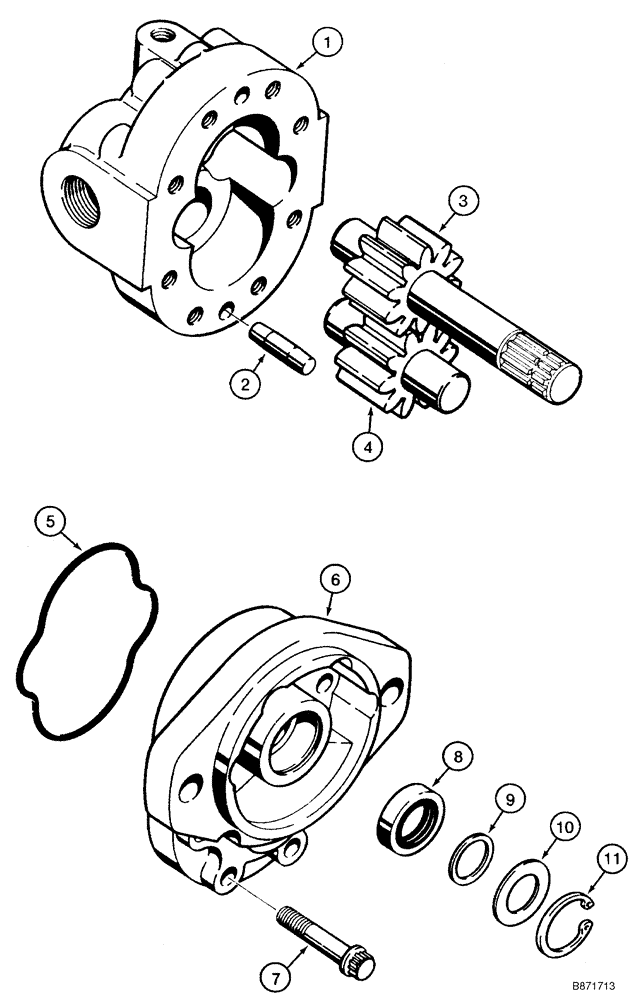 1
3
2
4
5
6
8
9
10
11
7
B871713