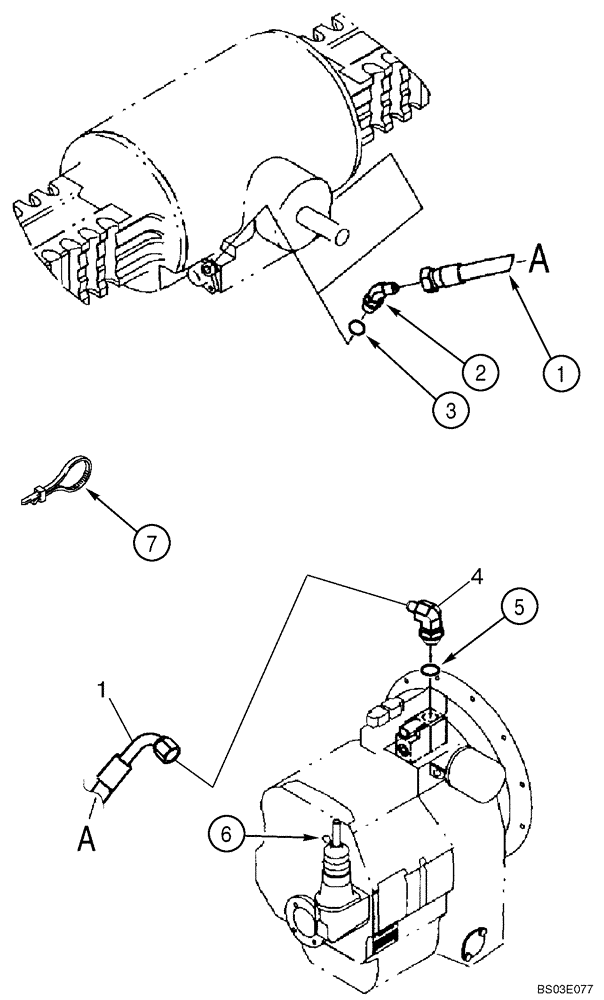 A
2
1
3
7
4
5
1
A
6
BS03E077