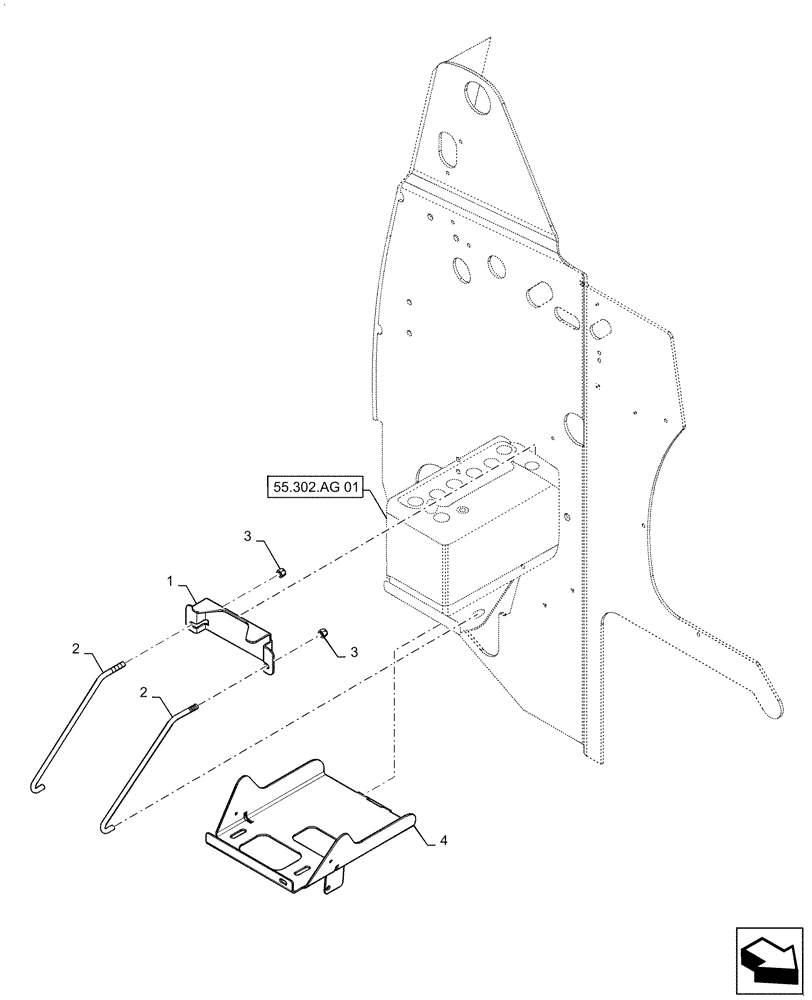 55.302.AG 01
3
1
3
2
2
4