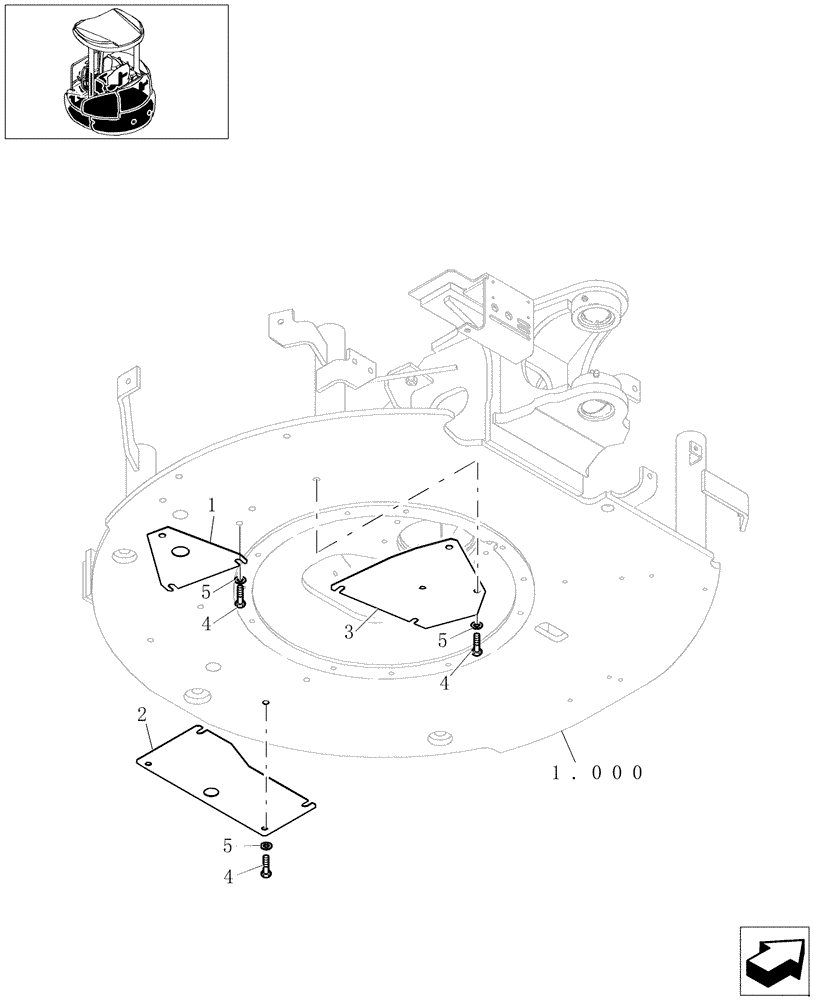 1
5
4
3
5
4
2
1.000
5
4