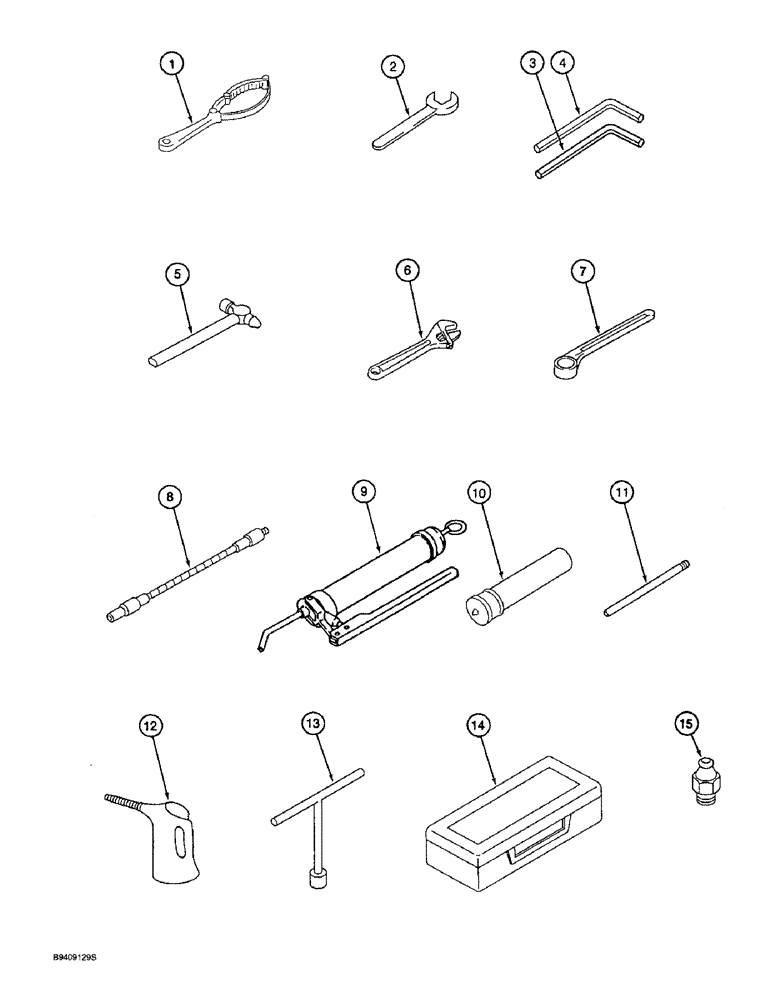 1
2
3
4
5
6
7
8
9
10
11
12
13
14
15
B9409129S