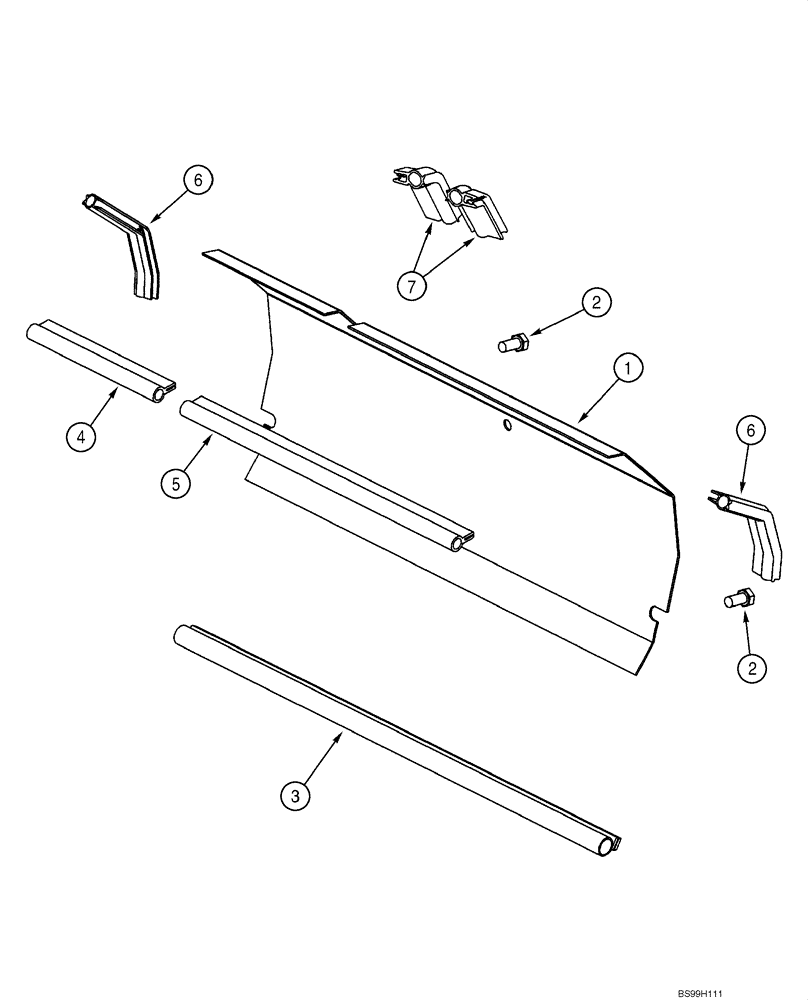 6
7
2
1
4
5
6
2
3
BS99H111