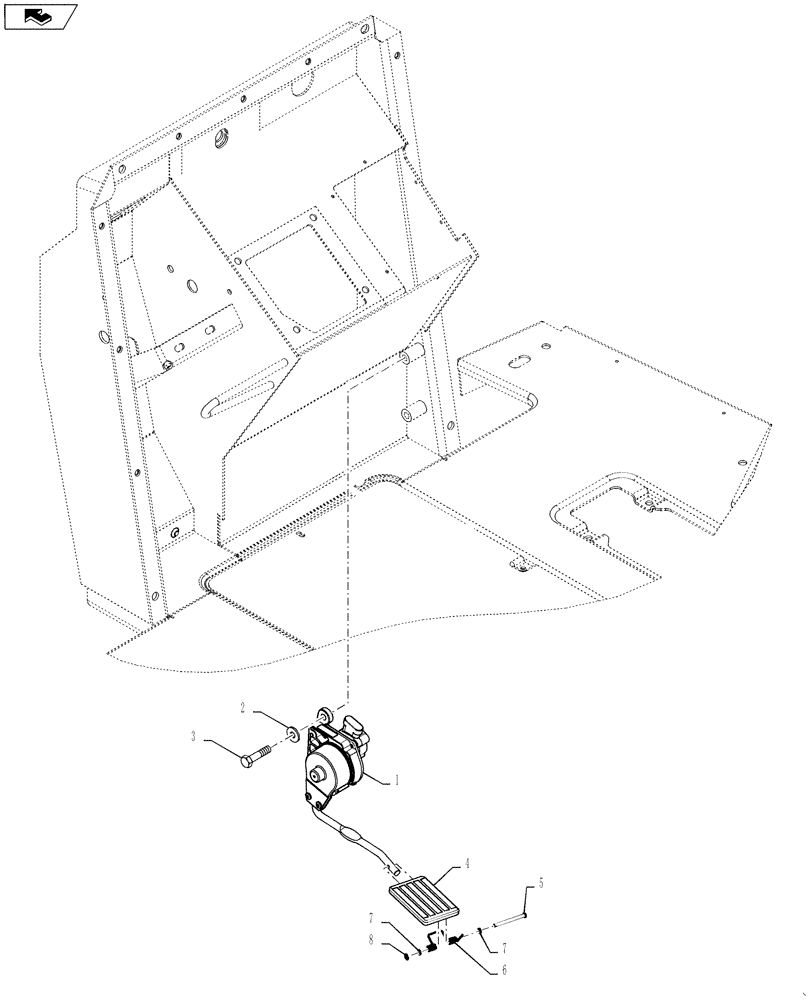 2
3
1
4
5
7
8
7
6