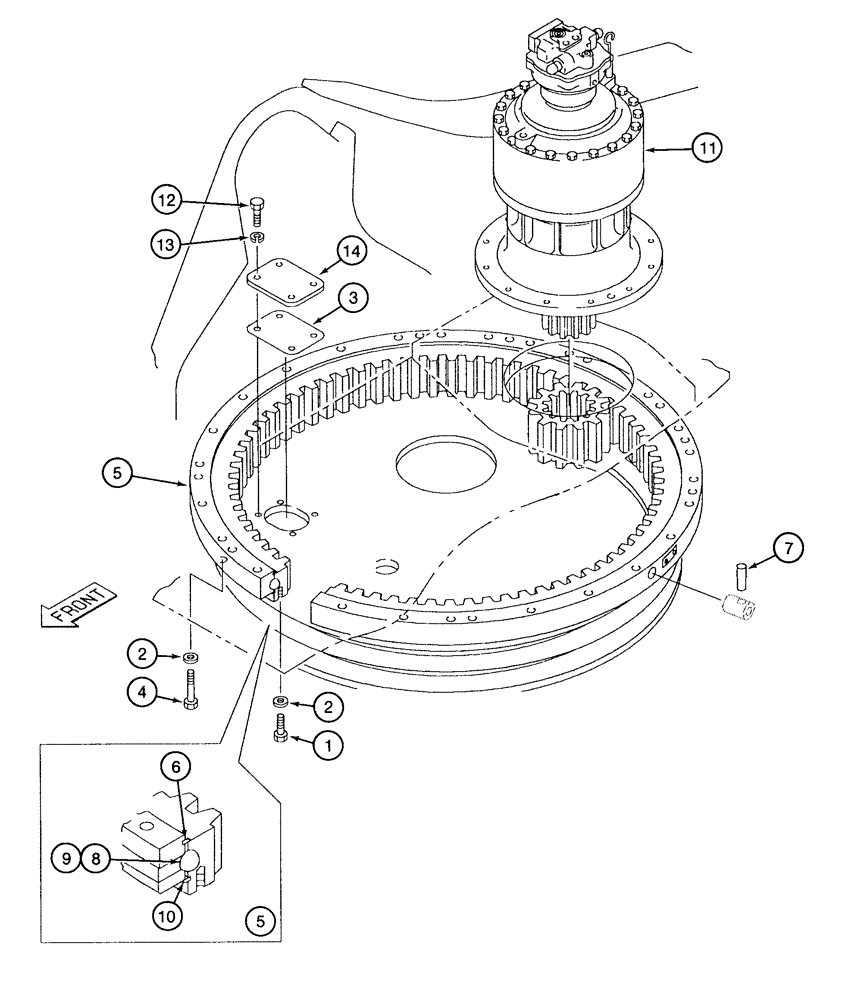 11
12
13
14
3
5
7
FRONT
2
4
2
1
6
9
8
10
5