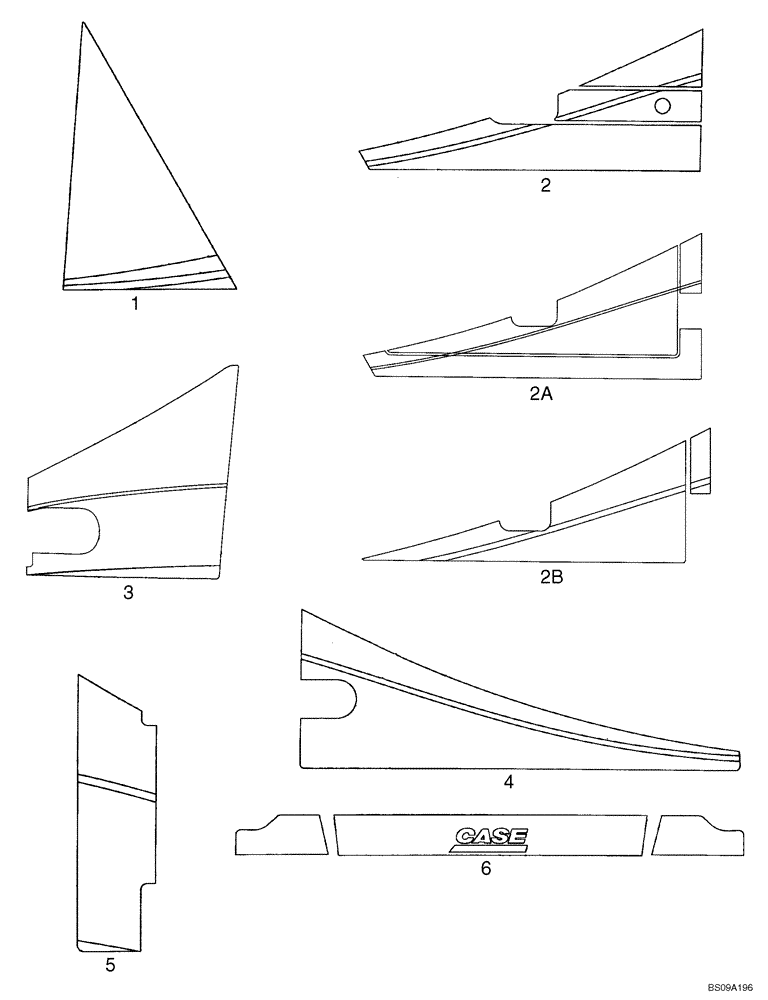 1

2

2A

3

2B

4

5

CASE

6

BS09A196