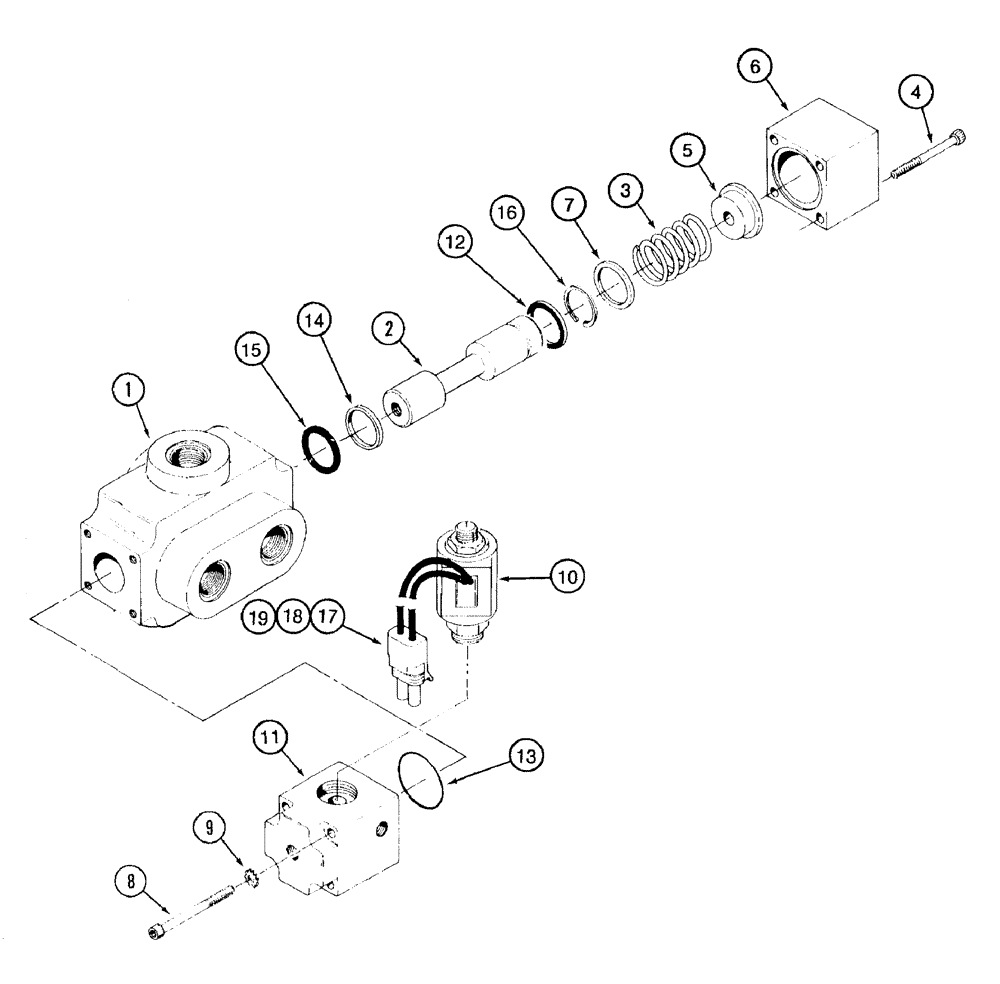 6
4
5
3
7
16
12
2
14
15
1
10
19 18 17
11
13
9
8