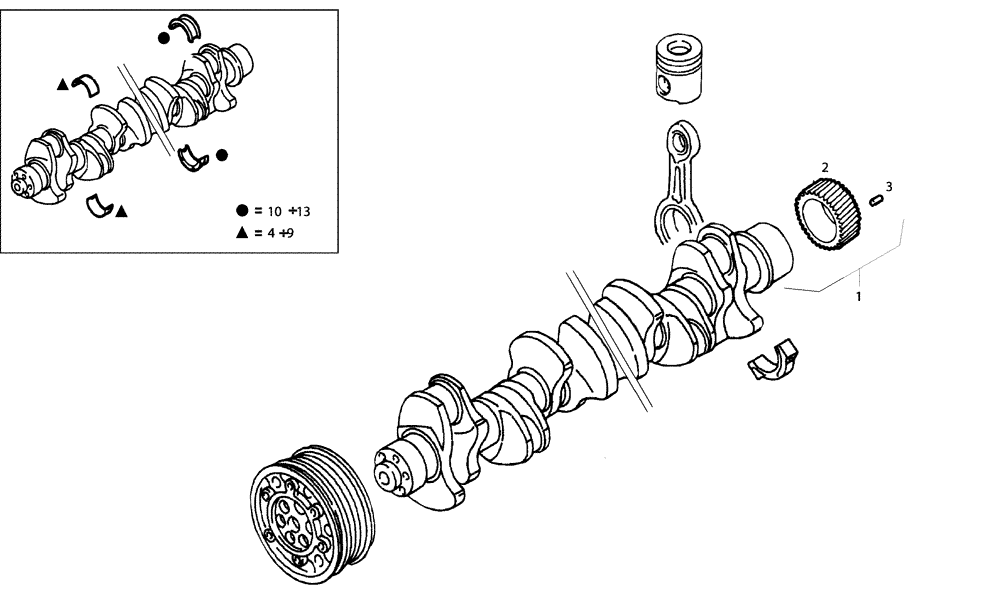 ● = 10 ÷13
▲ = 4 ÷9

2
3
1