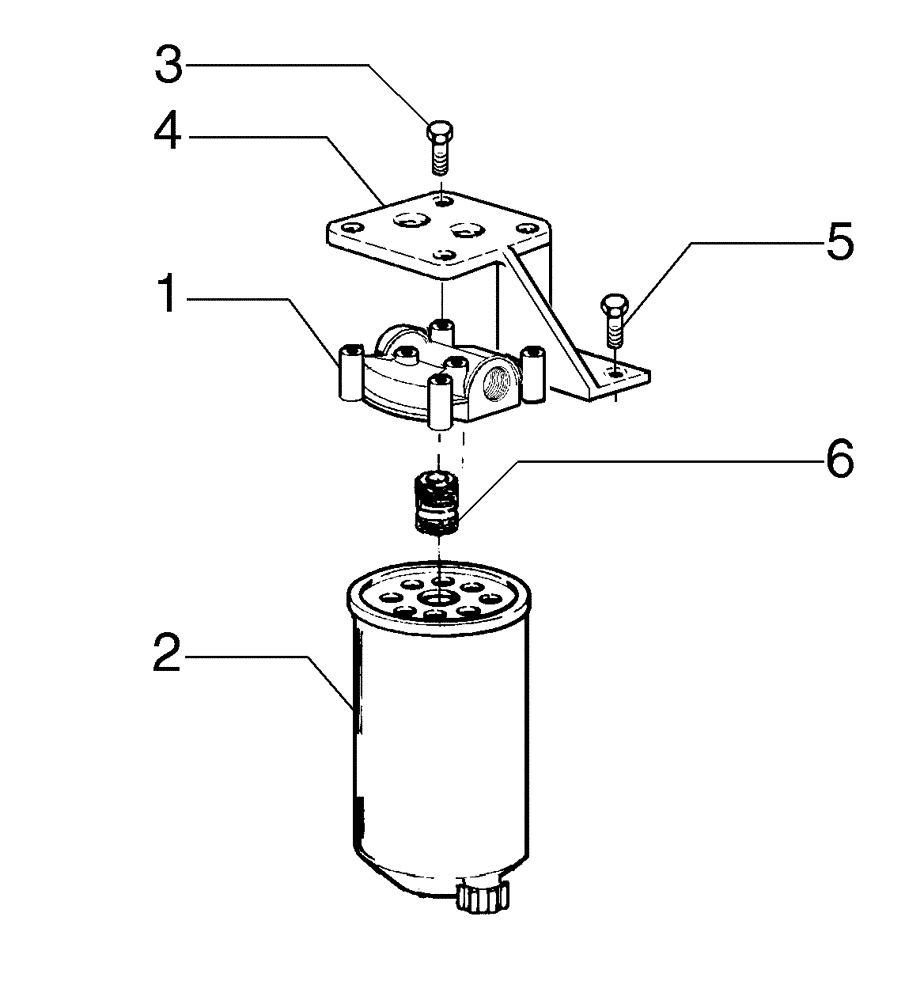 3
4
5
1
6
2