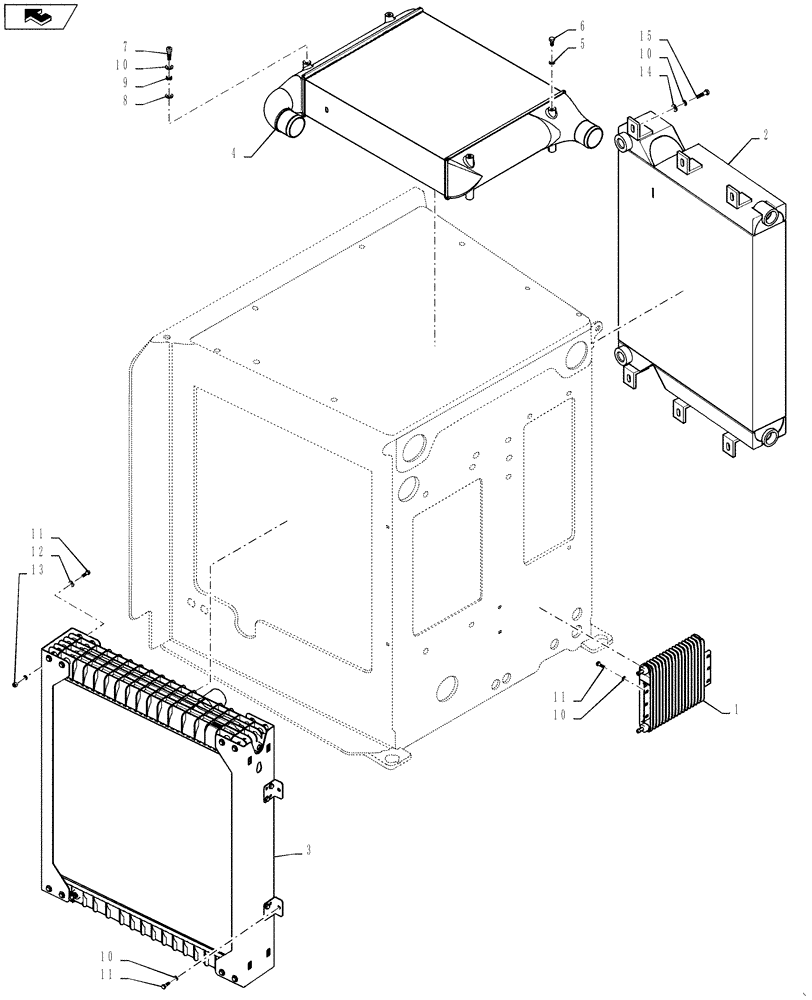 7
10
9
8
4
6
5
15
10
14
2
11
12
13
11
10
1
3
10
11