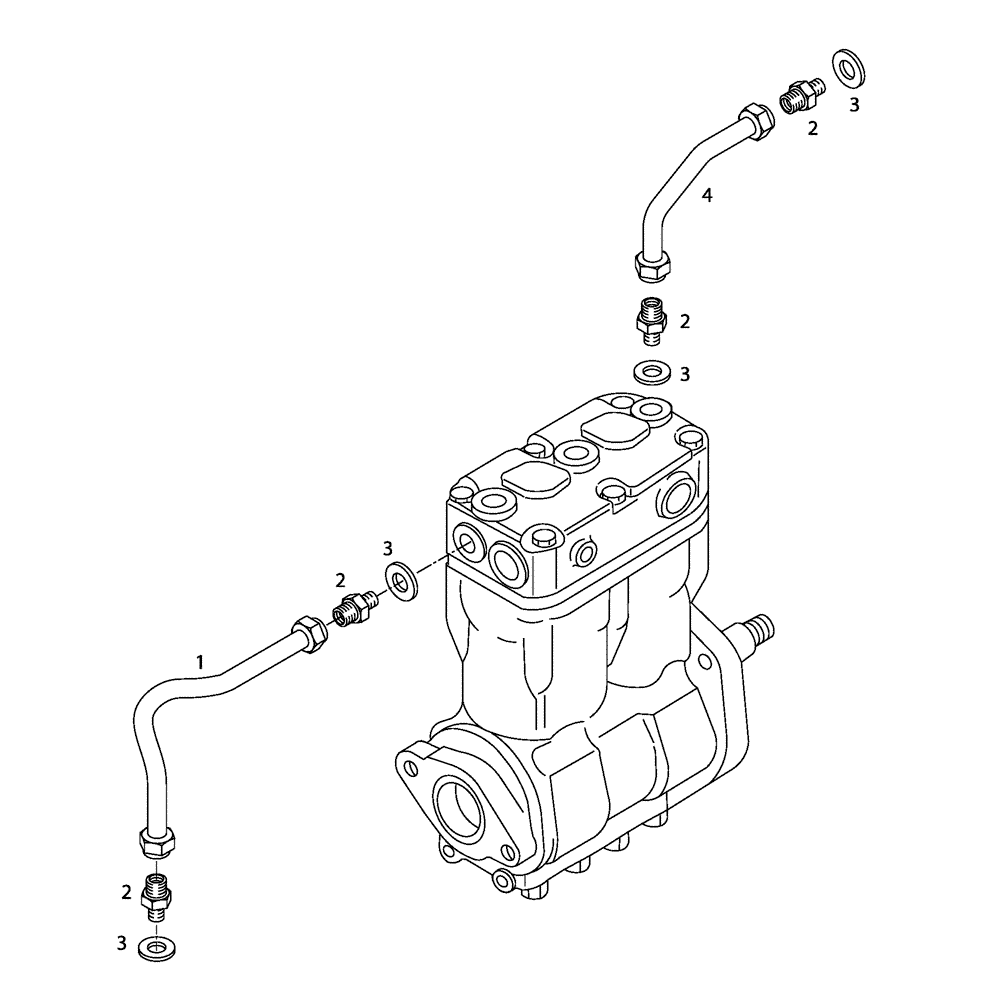 3
2
4
2
3
3
2
1
2
3