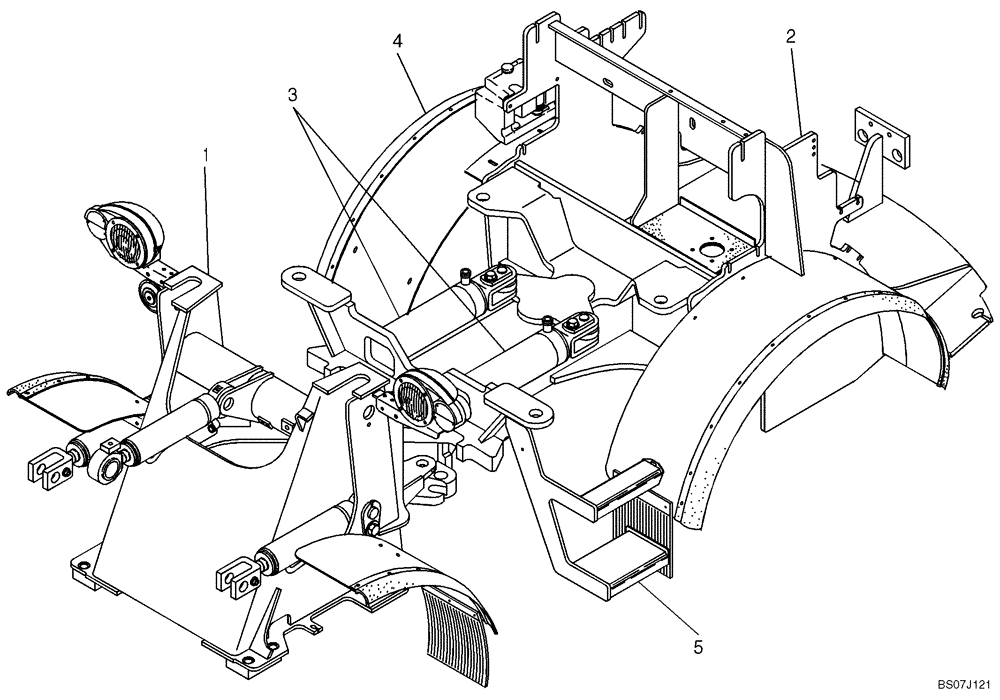 4
2
3
1
5
BS07J121