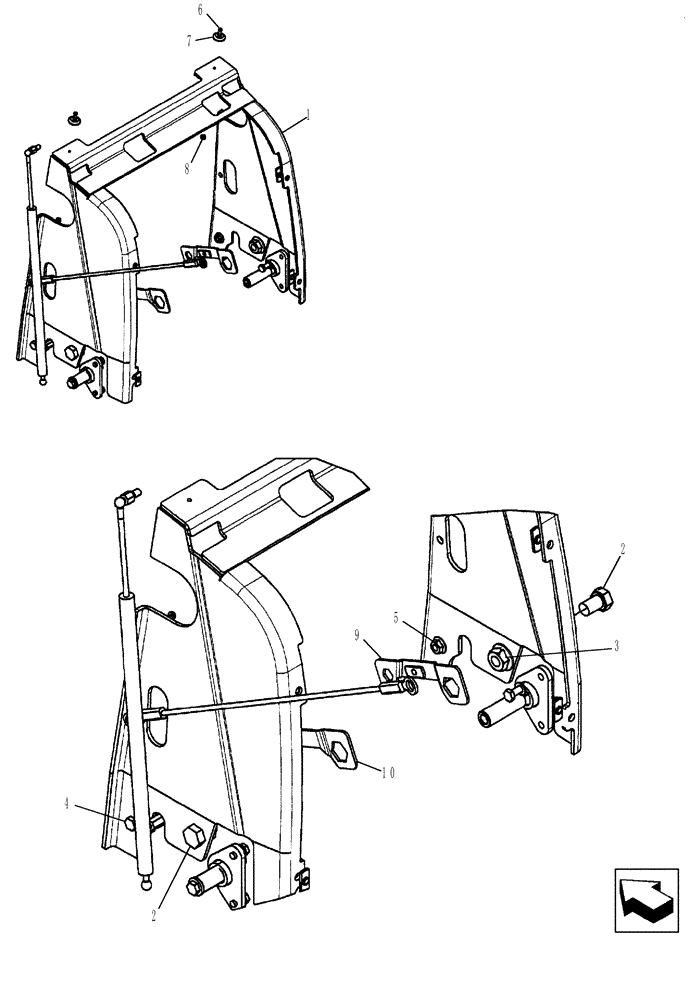 6
7
1
8
2
5
3
9
10
4
2