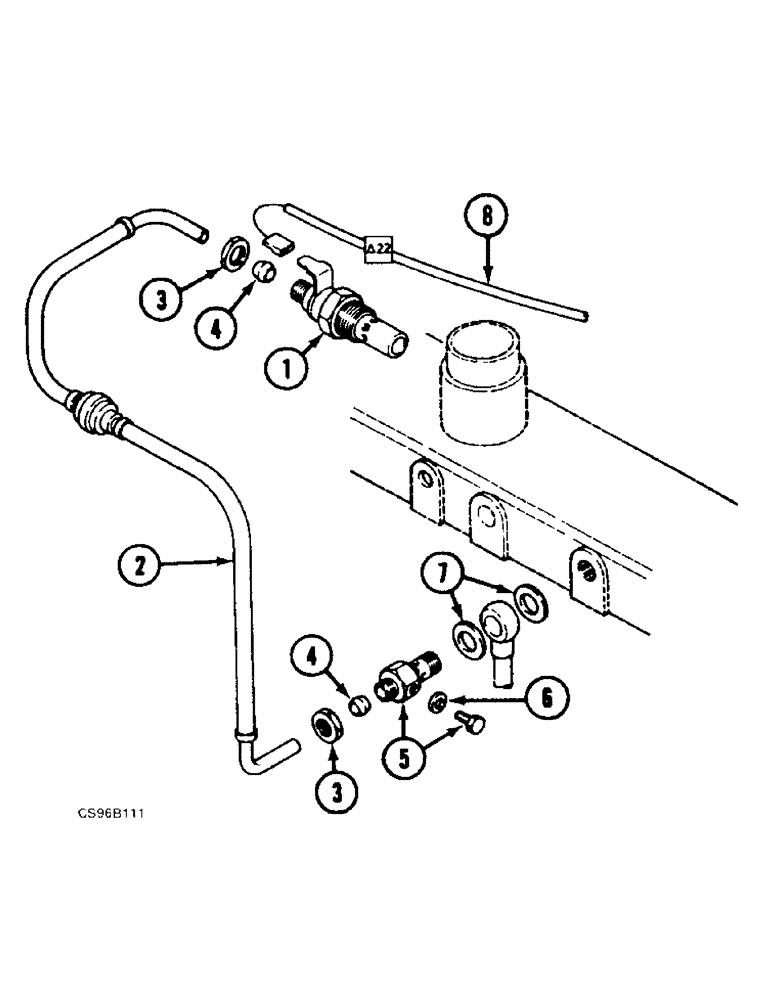 8
A22
3
4
1
2
7
4
6
5
3
CS96B111