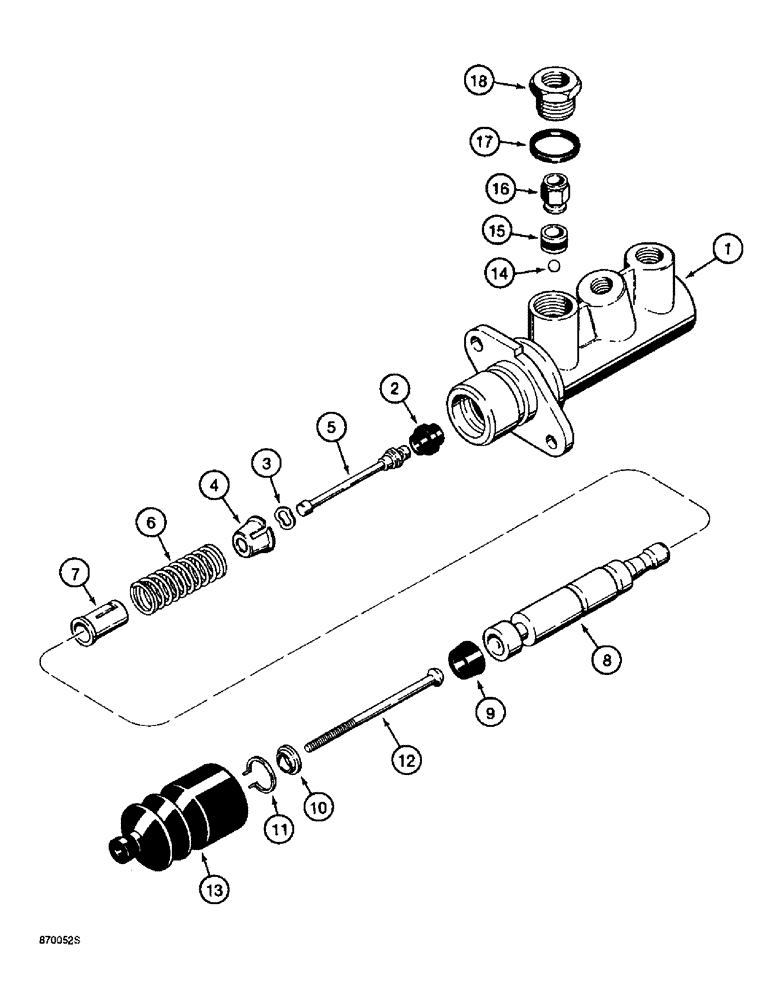 18
17
16
15
14
1
2
5
3
4
6
7
8
9
12
10
11
13

870052S