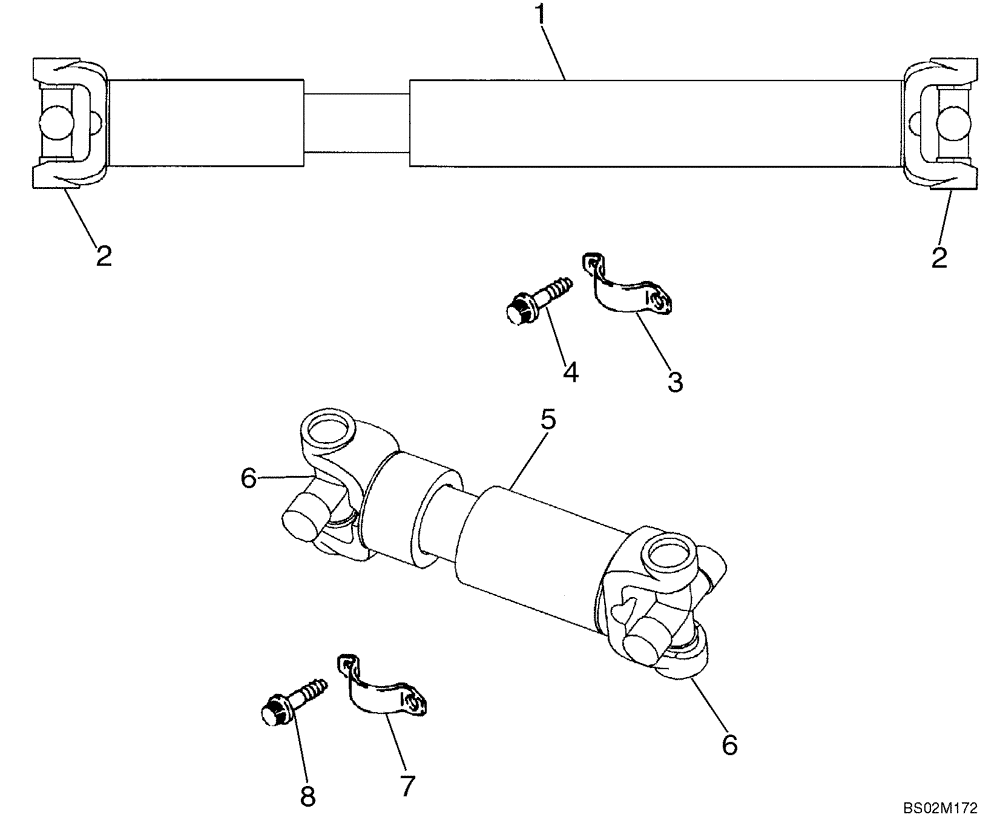 1

2

2

4

3

5

6

6

8

7

BS02M172