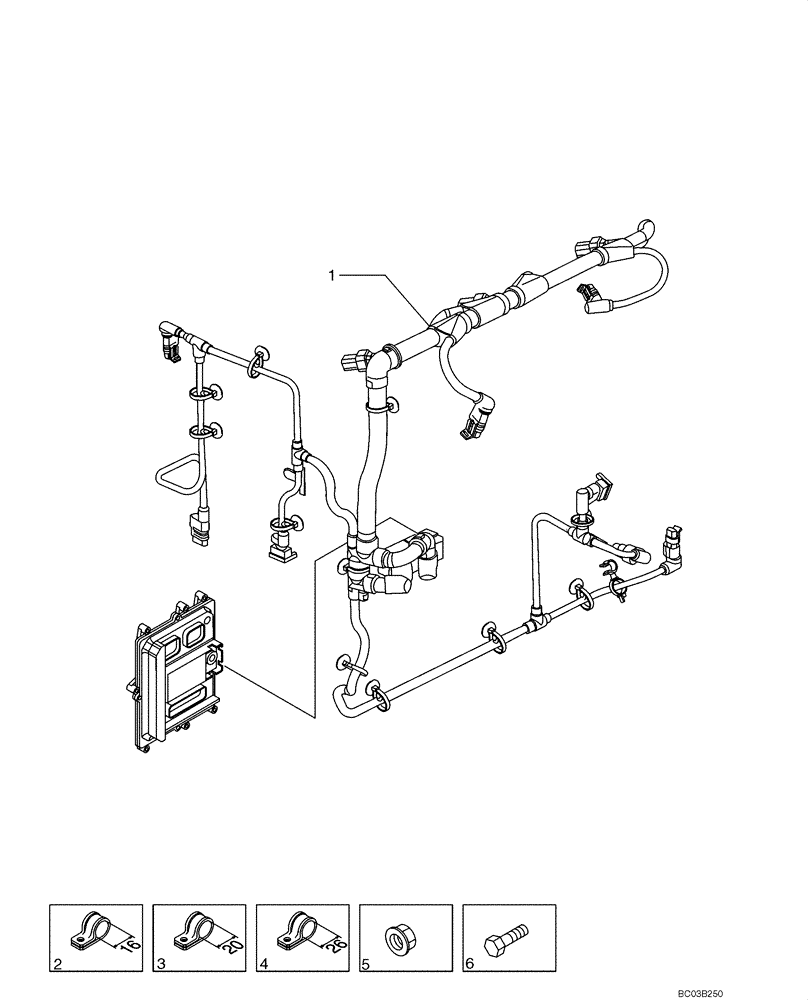 1

2 16

3 20

4 25

5

6

BC03B250