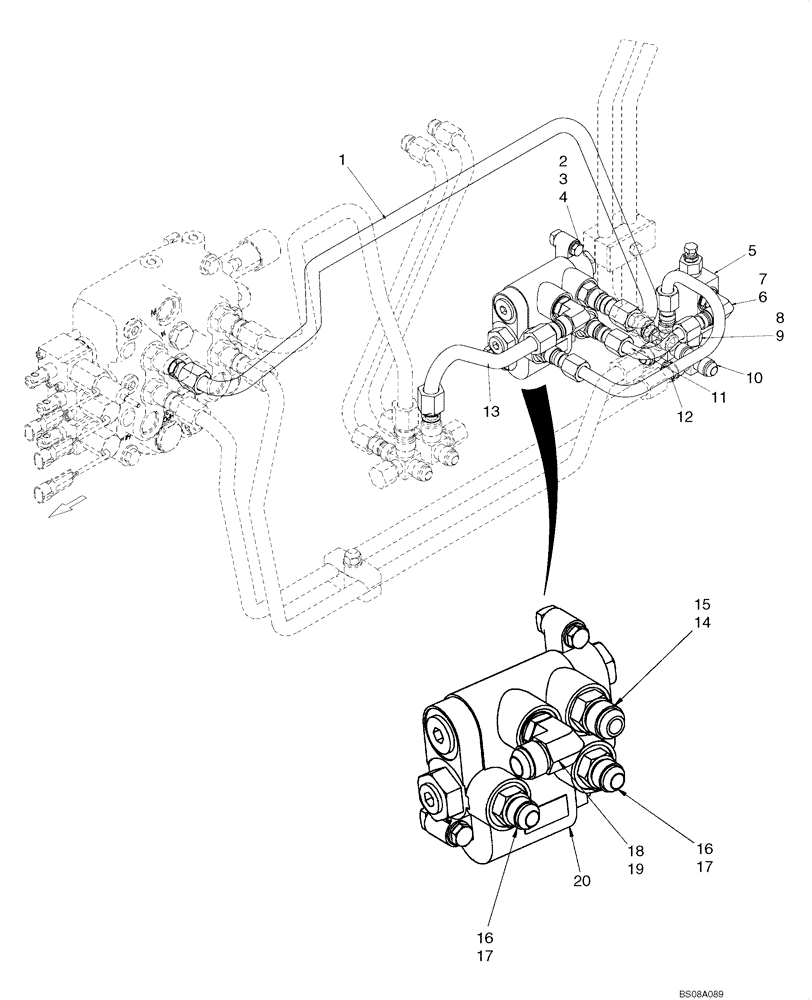 1
2
3
4
5
7
6
8
9
10
11
12
13
15
14
16
17
18
19
20
16
17
BS08A089