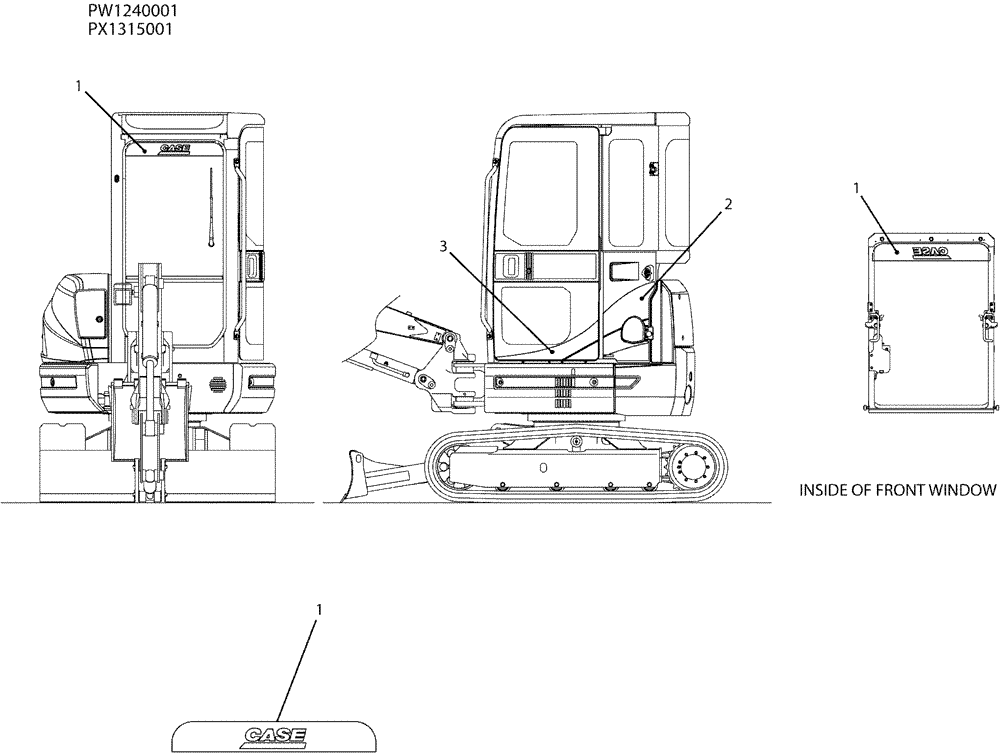 PW1240001
PX1315001

1

CASE

3

2

1

CASE

INSIDE OF FRONT WINDOW

1

CASE