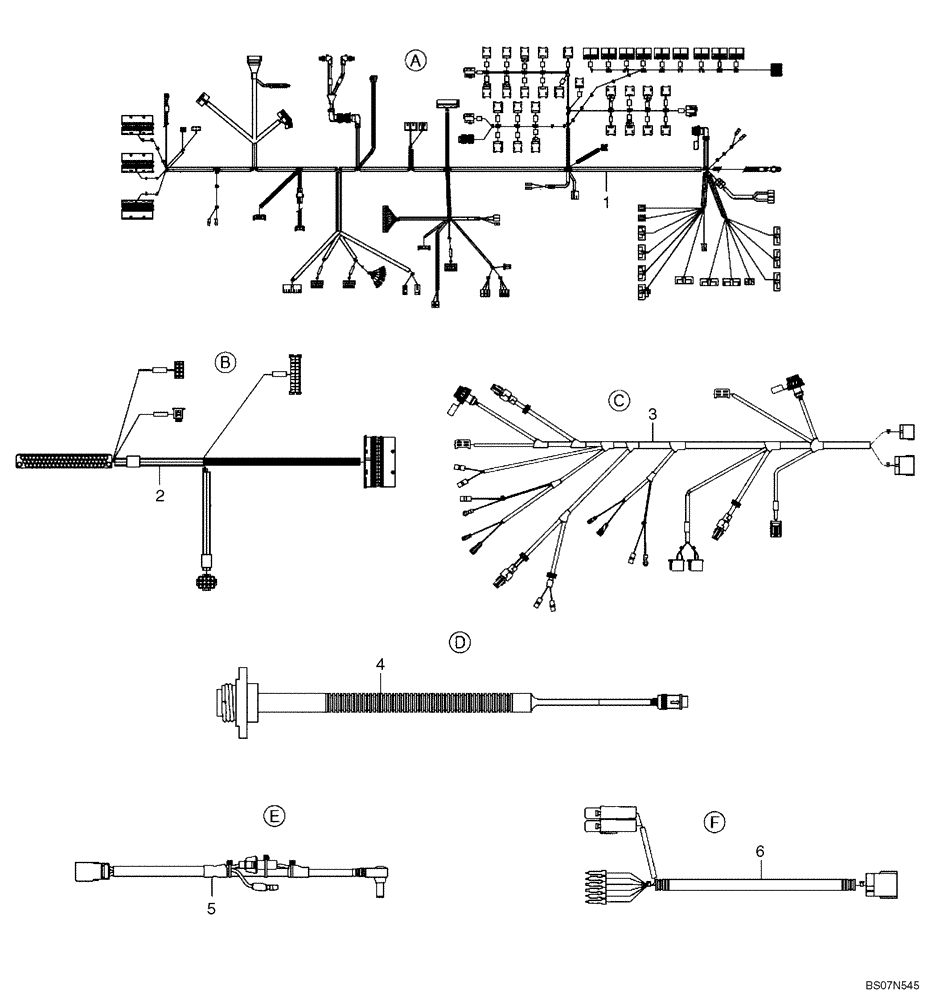 A

1

B

2

C

3

D

4

E

5

F

6

BS07N545