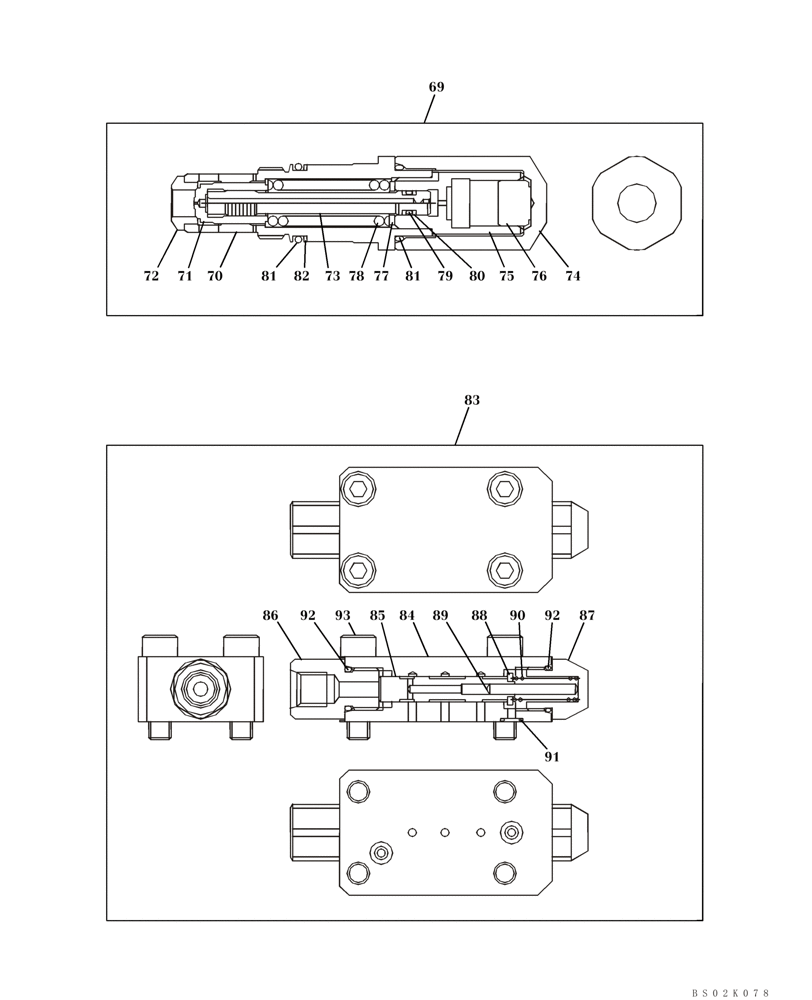 69

72 71 70 81 82 73 78 77 81 79 80 75 76 74

83

86 92 93 85 84 89 88 90 92 87

91

BS02K078