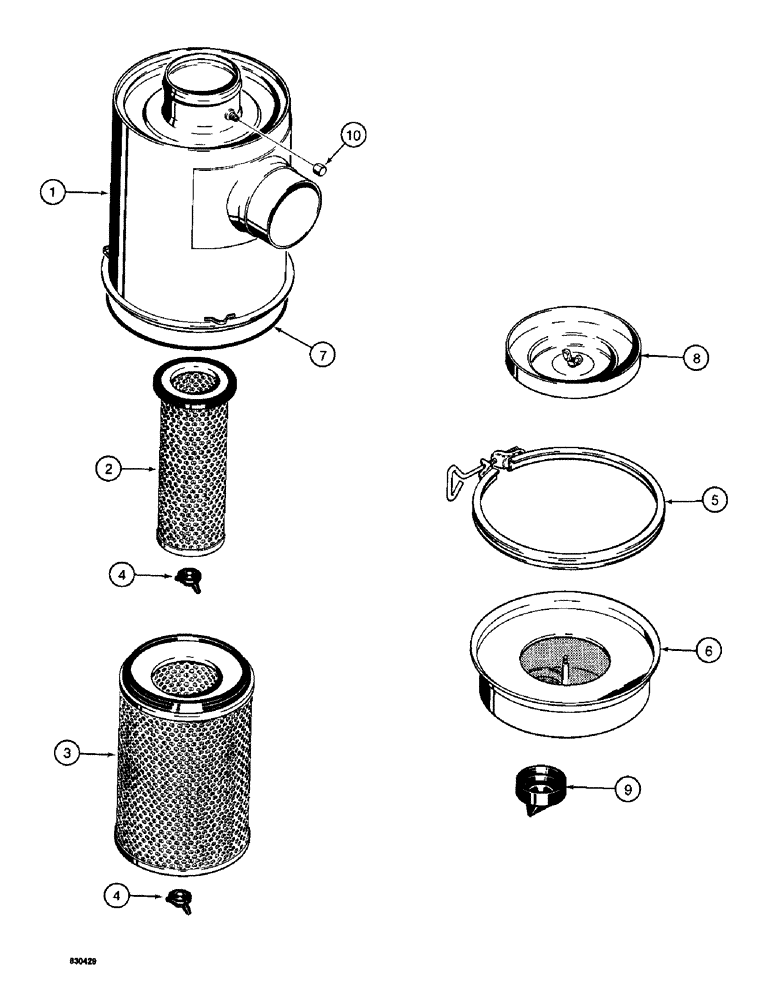 10
1
7
8
2
5
4
6
3
9
4
830429