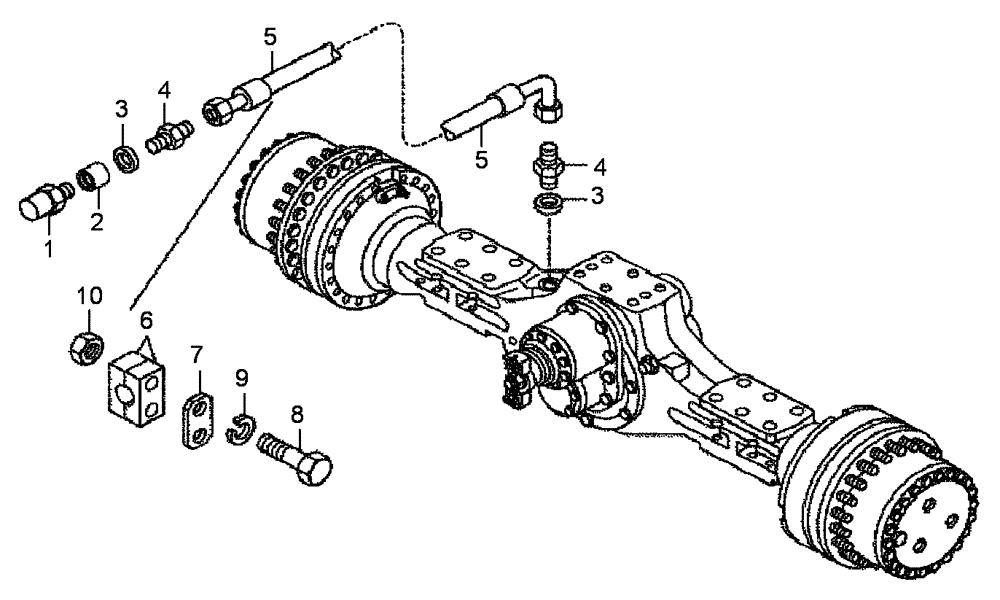 5
3
4
5
4
3
1
2
10
6
7
9
8