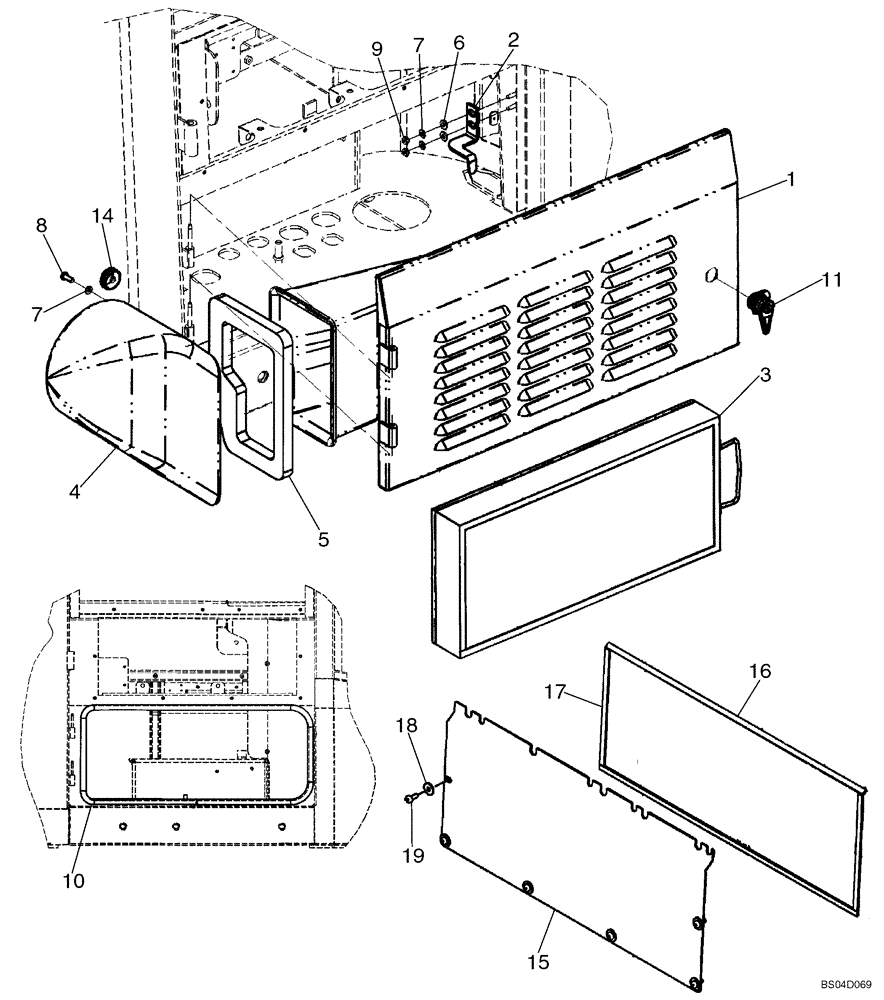 9
7
6
2
1
8
14
7
11
3
4
5
16
17
18
19
10
15
BS04D069