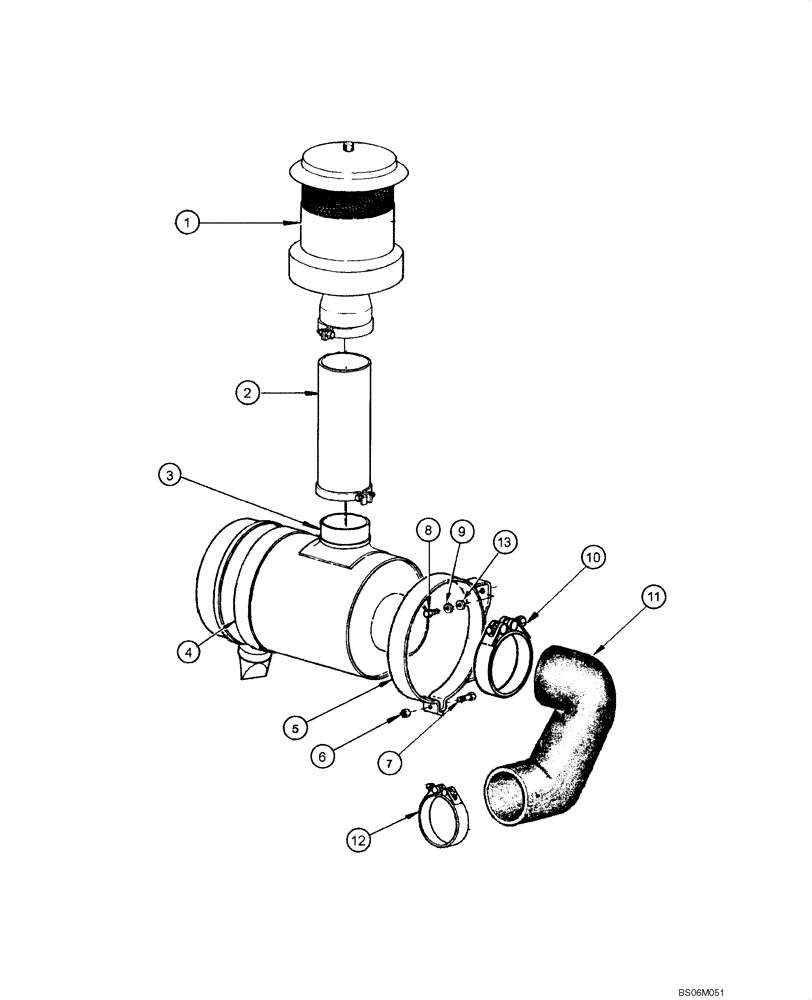 1
2
3
8
9
13
10
11
4
5
6
7
12
BS06M051