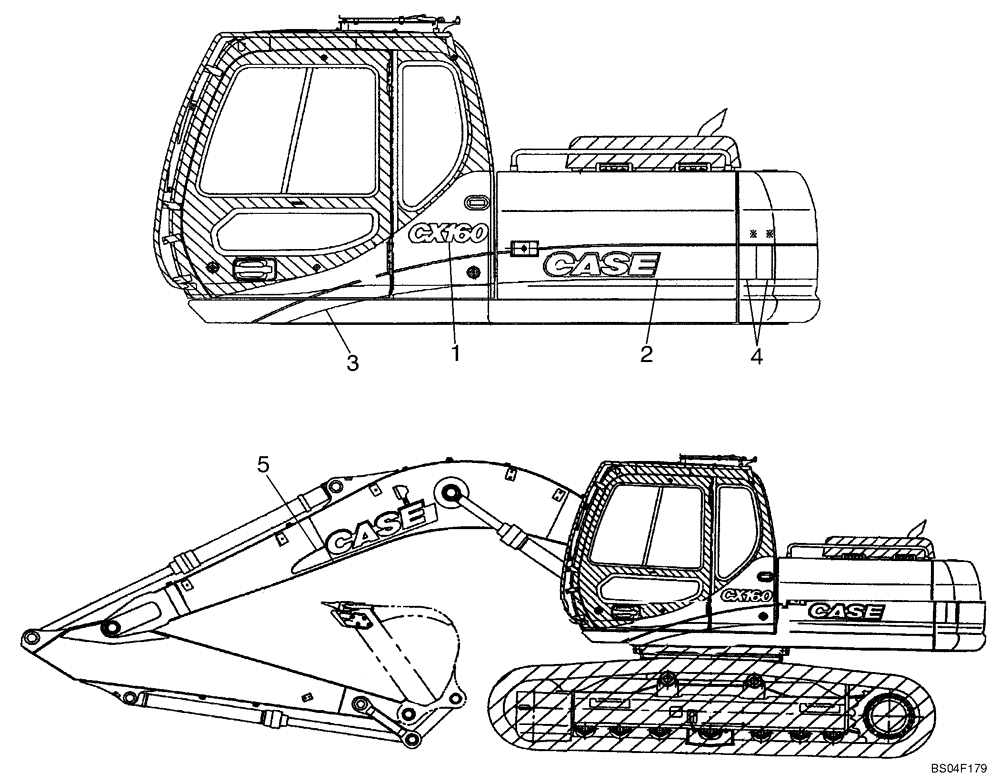 CX160
CASE
3
1
2
4
5
CASE
CX160
CASE
BS04F179