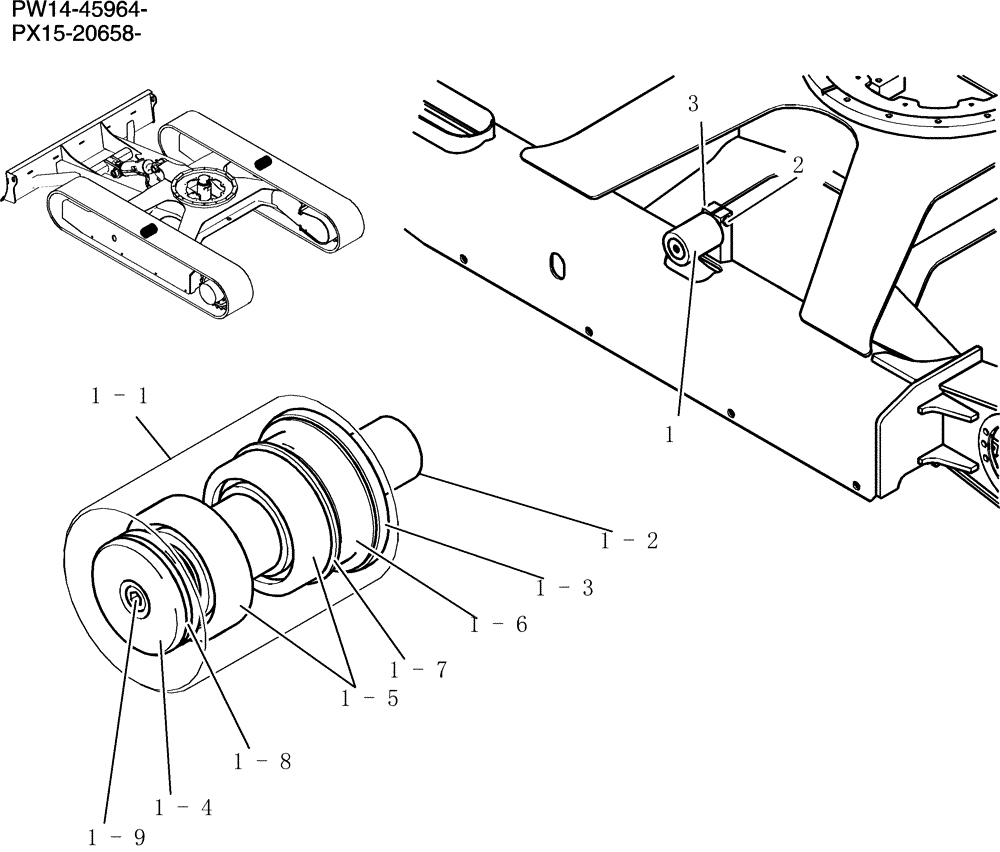 PW14-45964-
PX15-20658-

3
2
1
1 - 1
1 - 2
1 - 3
1 - 6
1 - 7
1 - 5
1 - 8
1 - 4
1 - 9