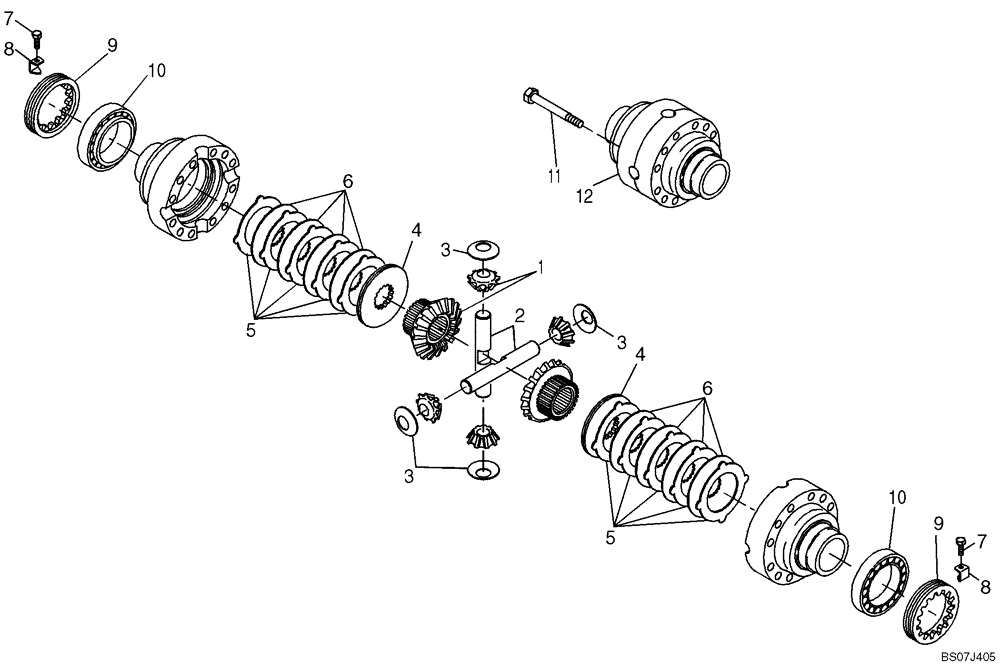 7
8
9
10
11
12
6
4
3
1
5
2
3
4
6
3
5
10
9
7
8
BS07J405