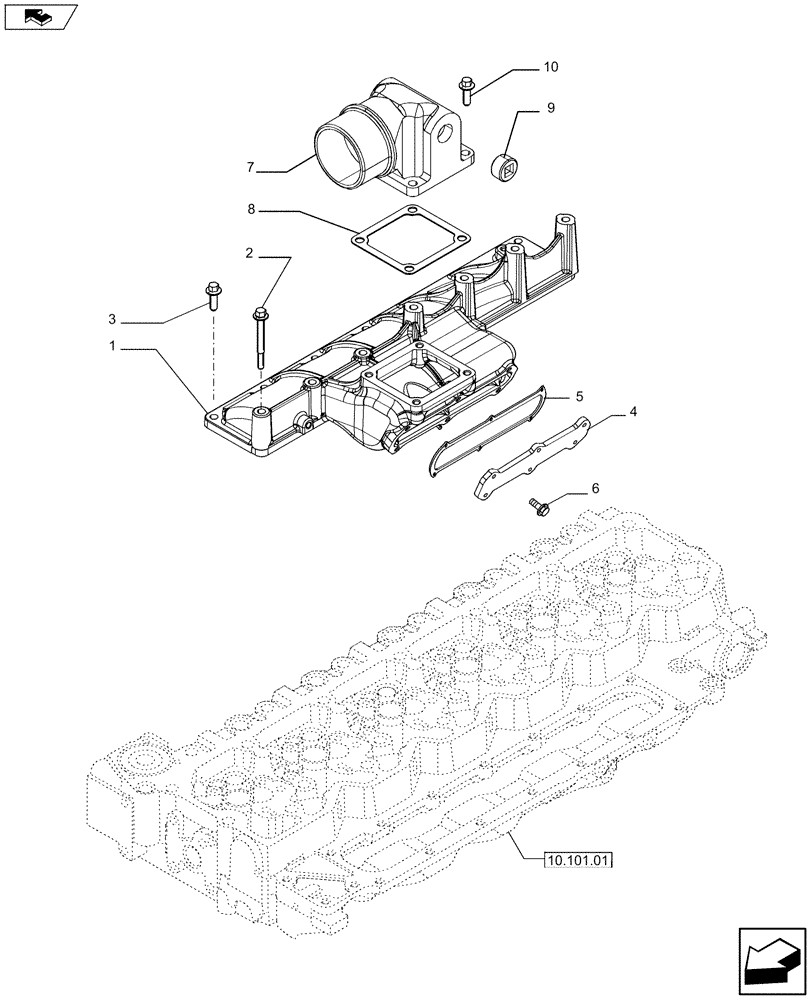 10
9
7
8
2
3
1
5
4
6
10.101.01