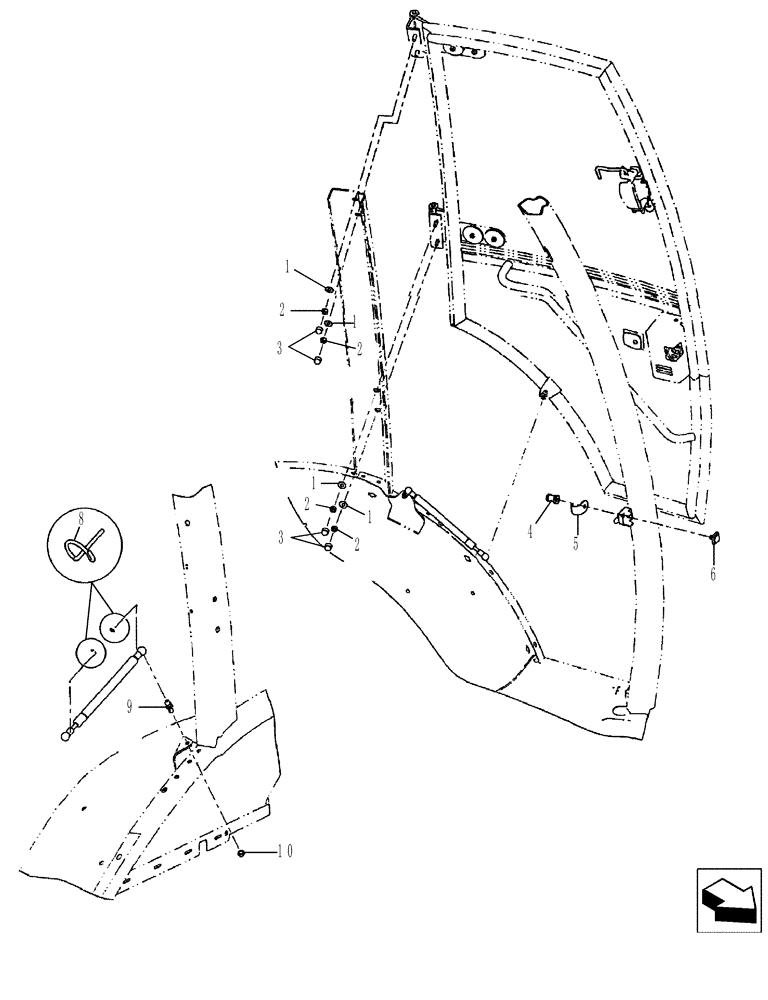 1
2
1
3
2
1
2
1
3
2
4
5
6
8
9
10