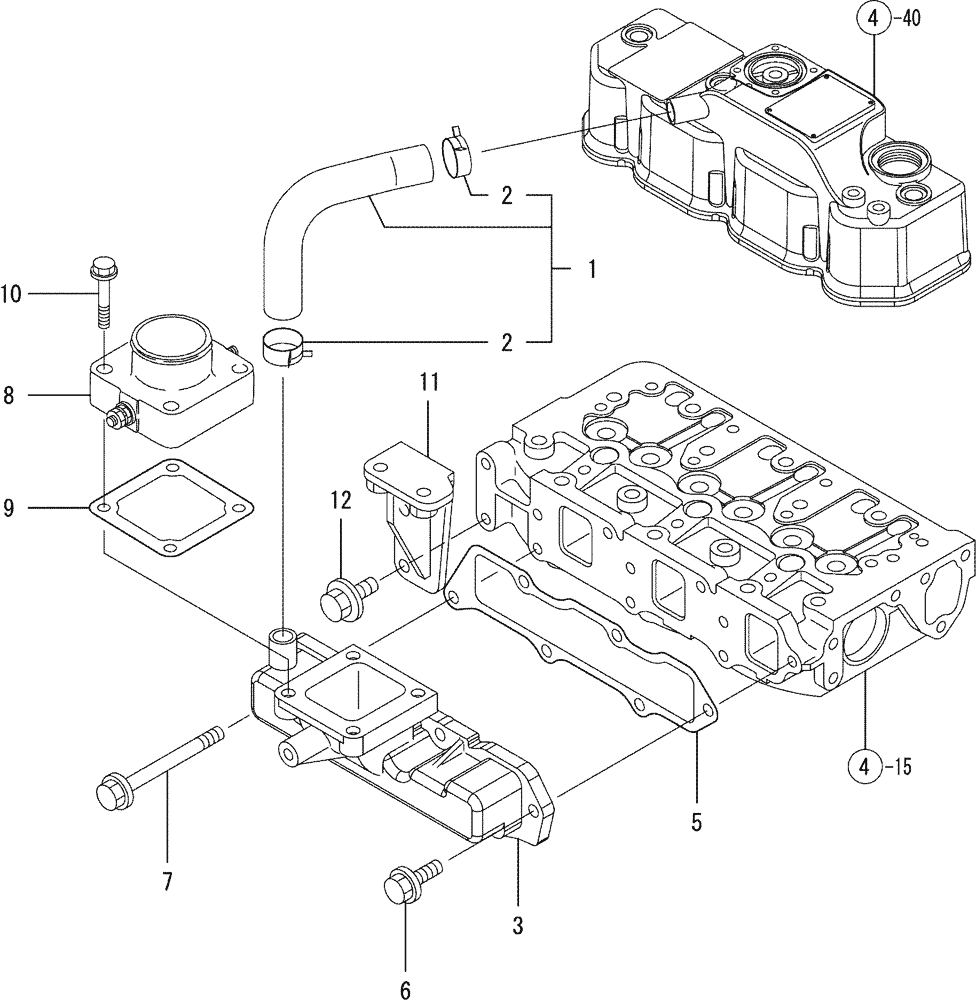 4 -40

2

1

10

2

8

11

9

12

4 -15

5

7

3

6