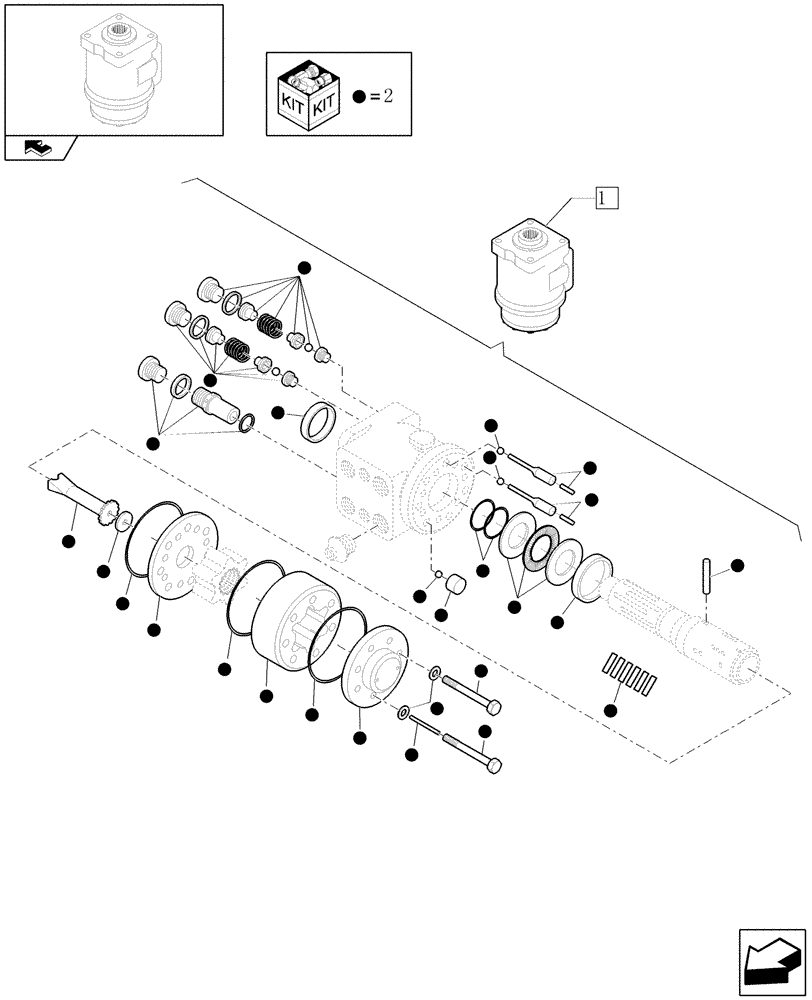 KIT KIT
● = 2
1