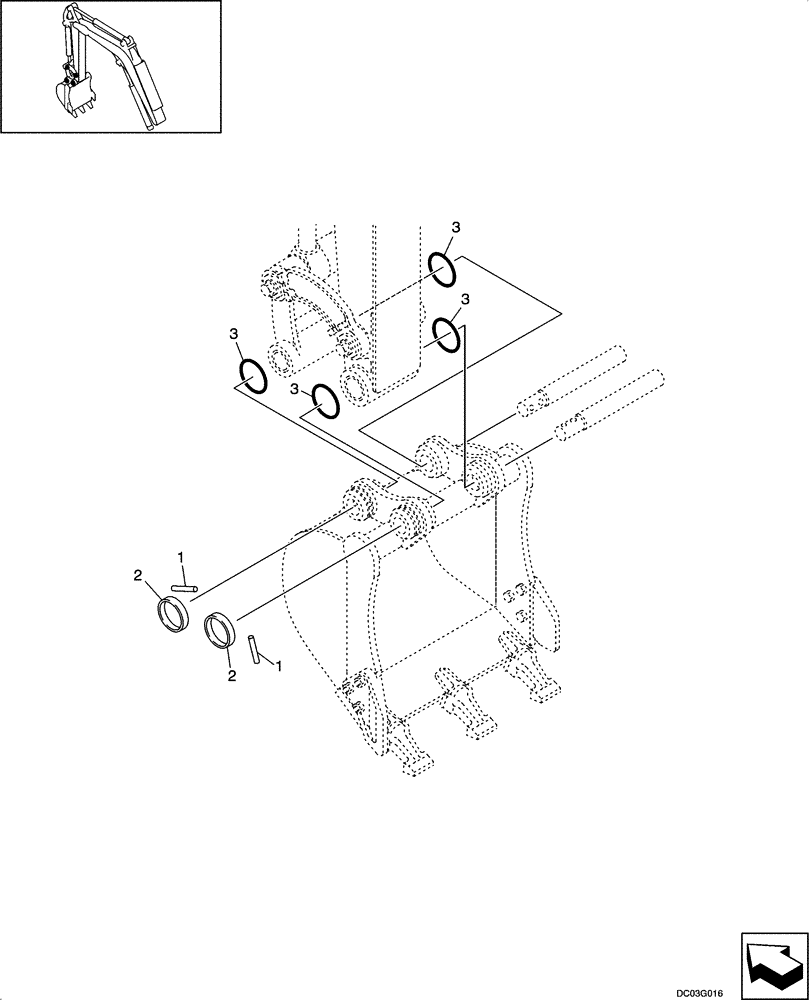 3
3
3
3
1
2
2
1
DC03G016