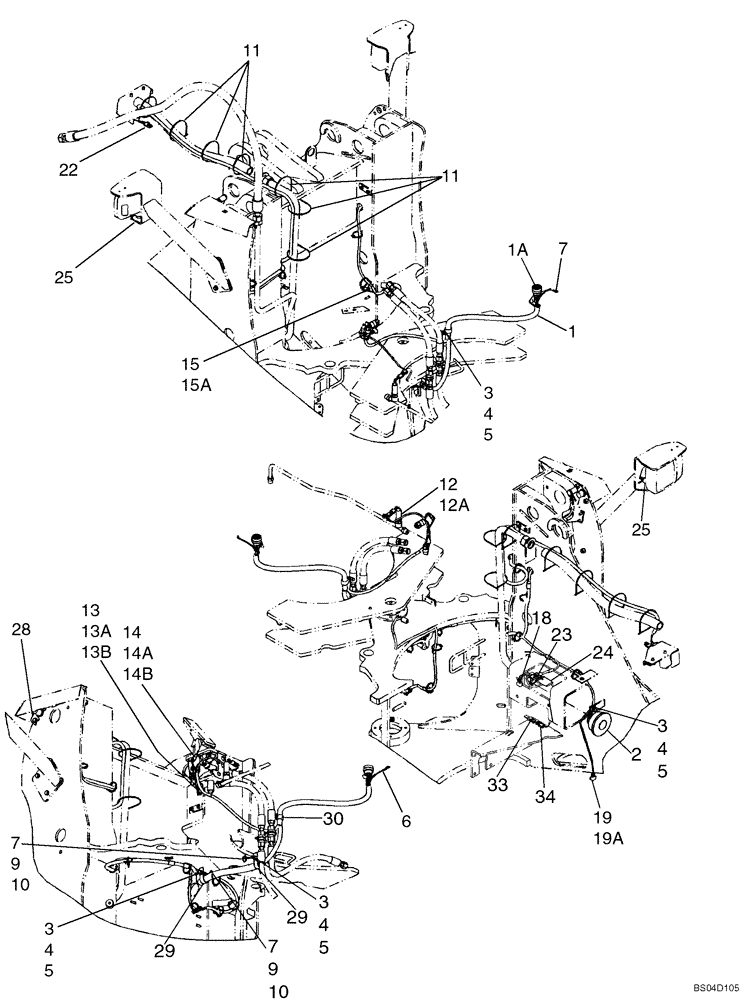 11
22
11
25
1A
7
1
15
15A
3
4
5
12
12A
25
13
13A
13B
14
14A
14B
28
18
23
24
3
4
5
2
33
34
19
19A
30
6
7
9
10
3
4
5
29
29
3
4
5
7
9
10
BS04D105