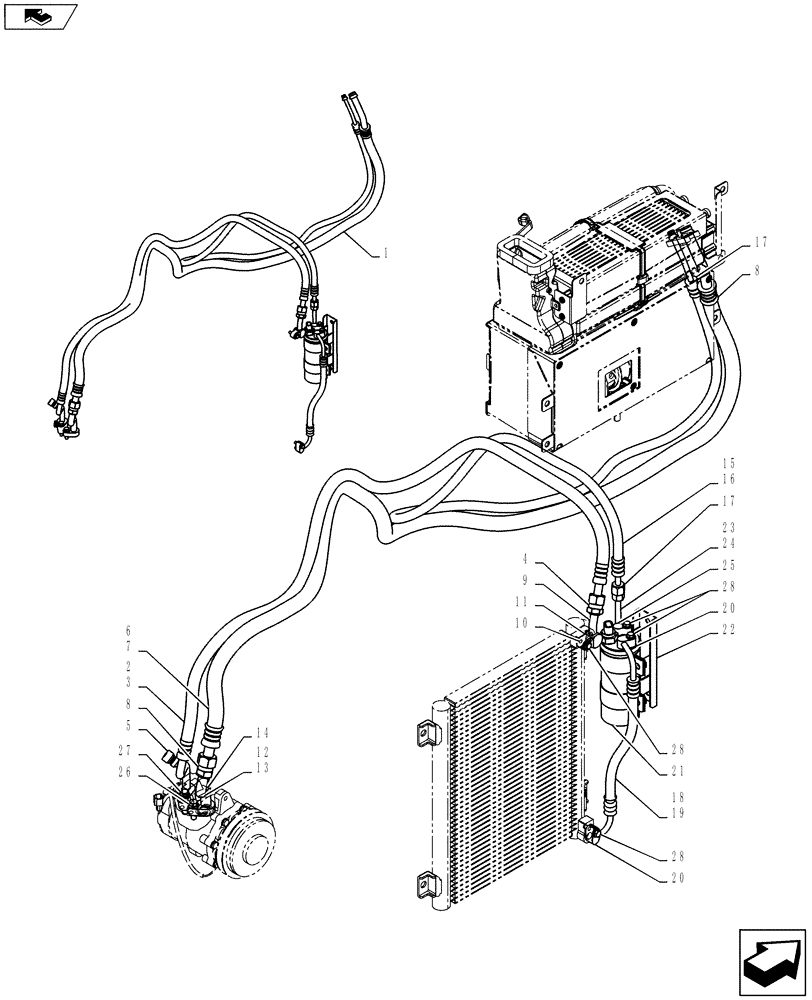 1
17
8
15
16
17
23
24
25
28
20
22
4
9
11
10
6
7
2
3
8
5
27
26
14
12
13
28
21
18
19
28
20