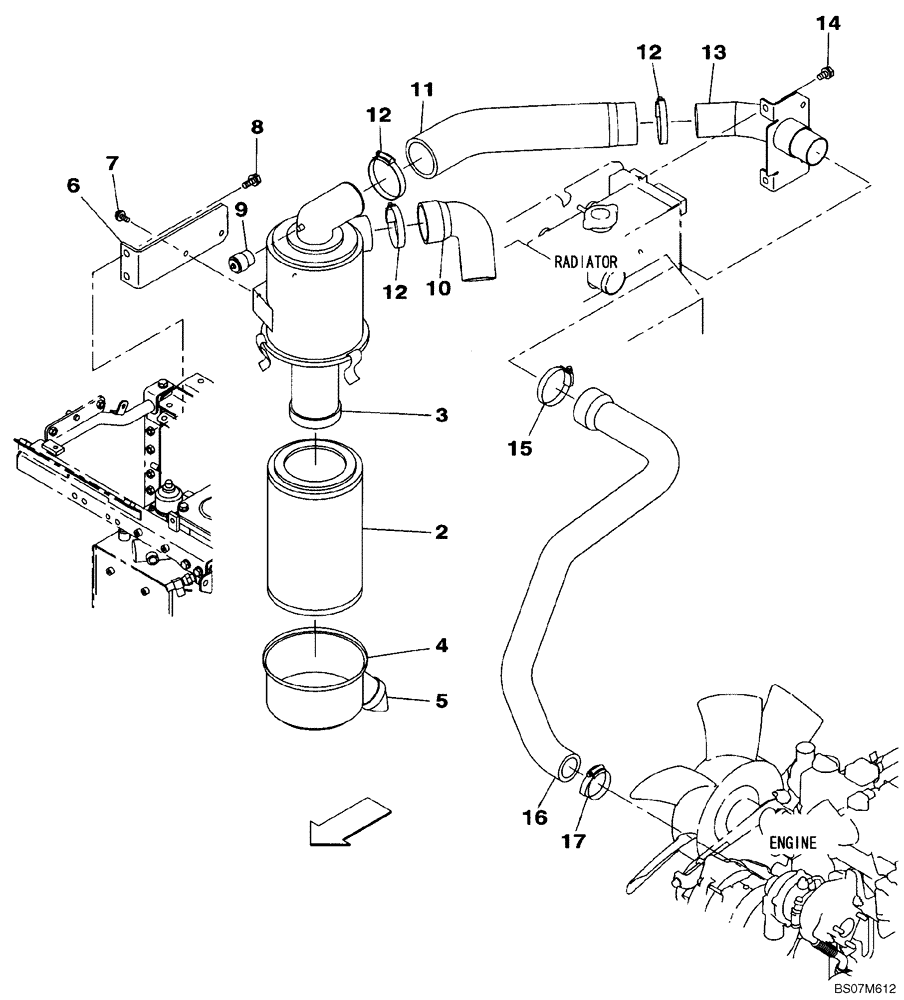 14
12
13
11
12
8
7
6
9
12
10
RADIATOR
3
15
2
4
5
16
17
ENGINE
BS07M612