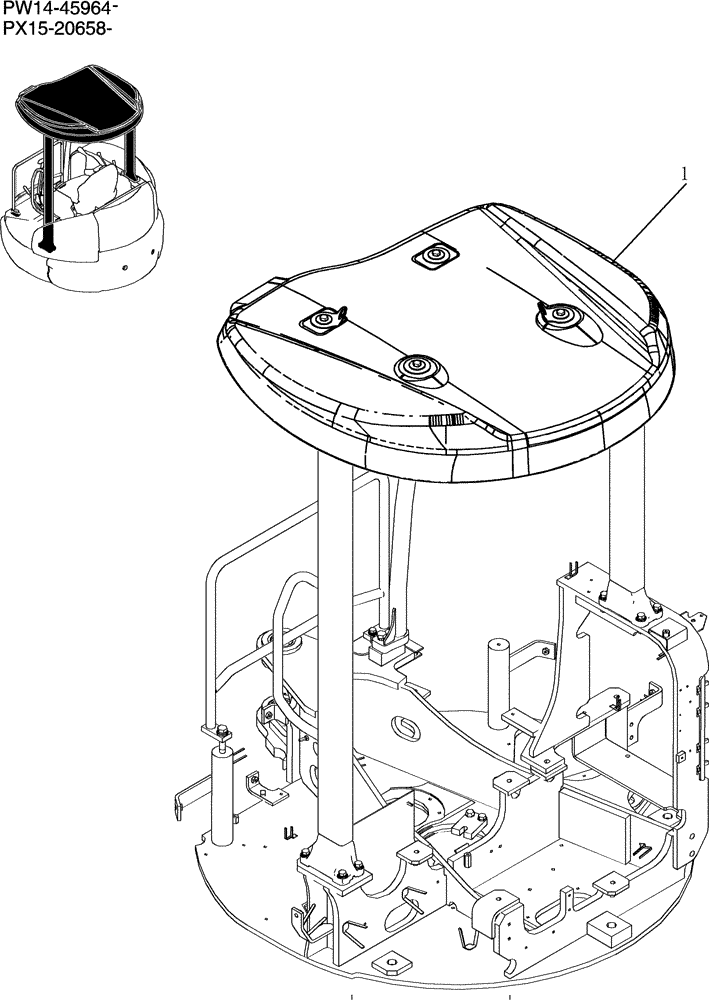 PW14-45964-
PX15-20658-

1