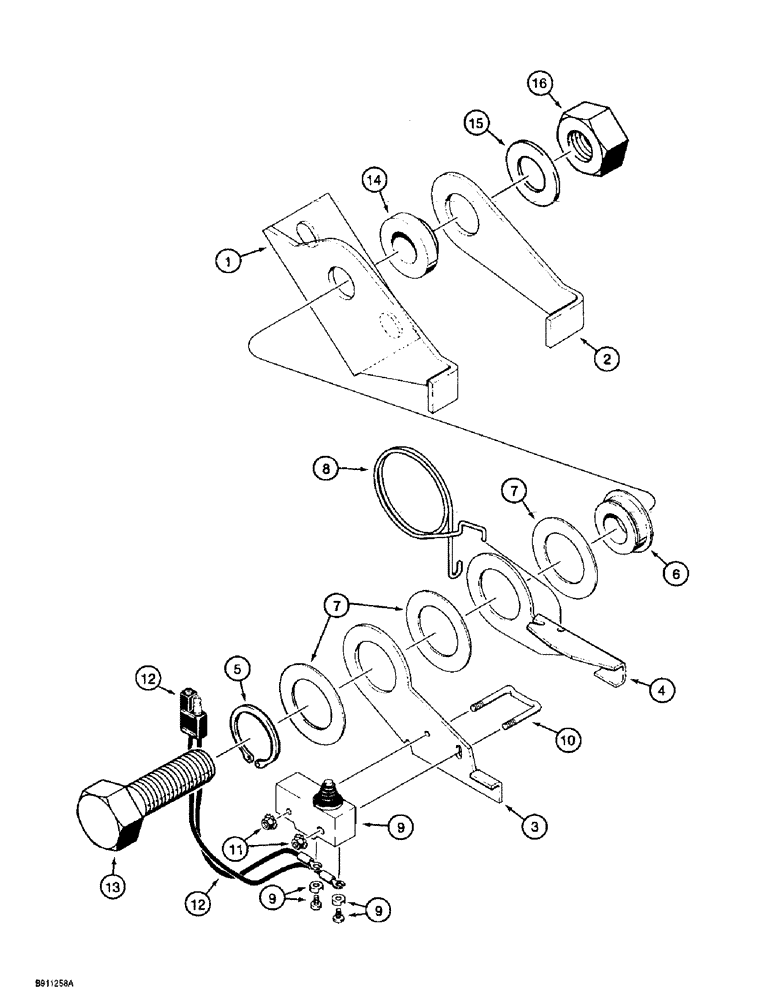 16
15
14
1
2
8
7
6
7
4
12
5
10
3
9
11
13
12
9
9
B911258A