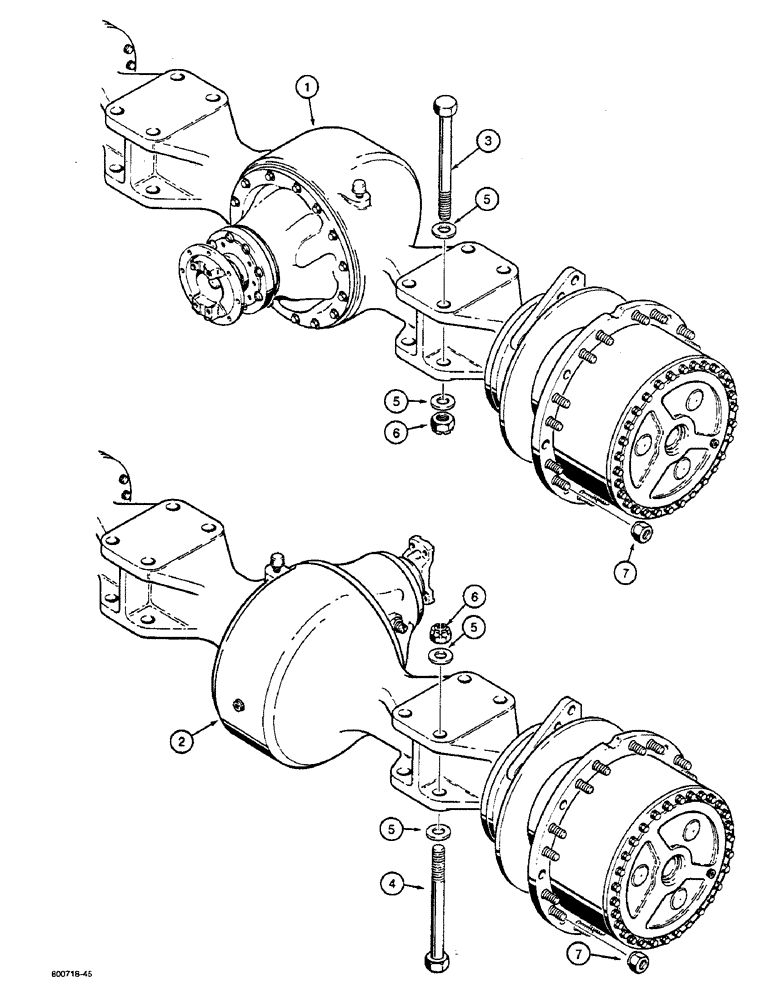 1
3
5
5
6
7
6
5
2
5
4
7
800718-45