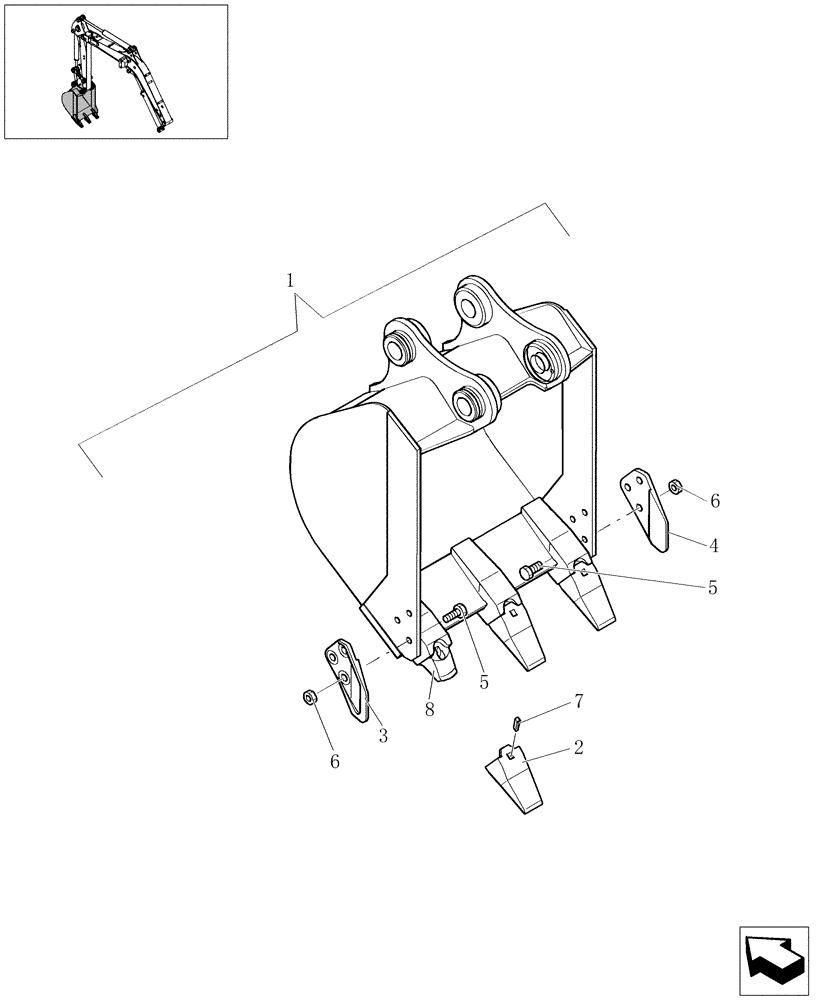 1
6
4
5
5
8
3
6
7
2