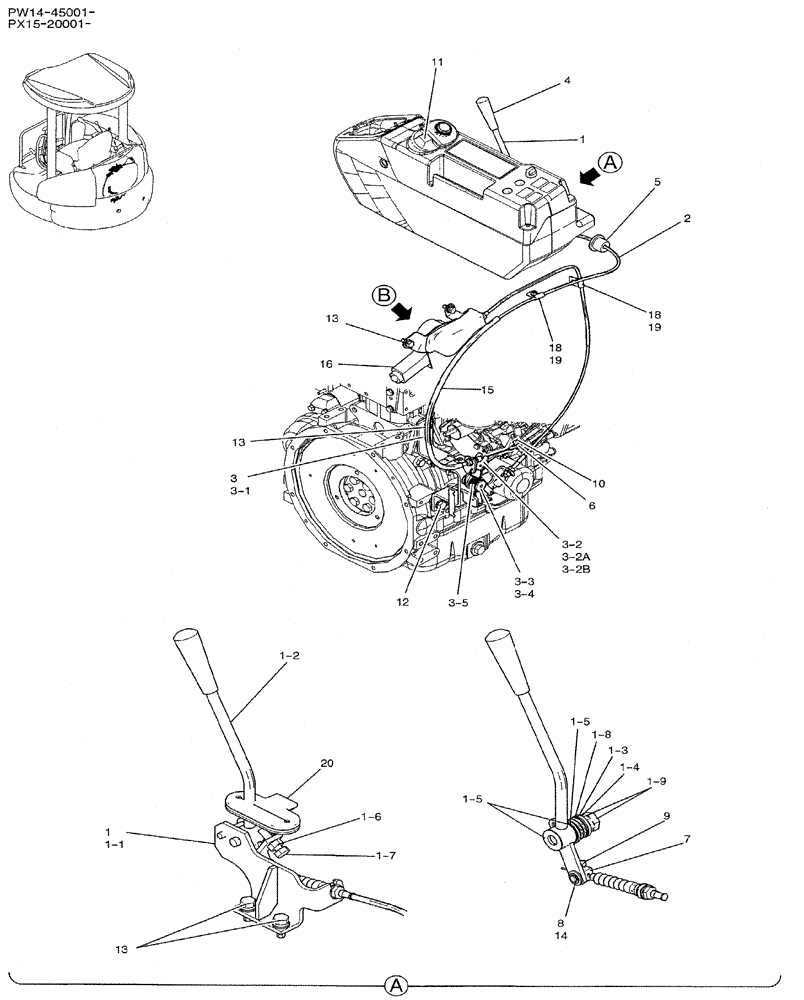 PW14-45001-
PX15-20001-

11
4
1
A
5
2
B
13
18
19
18
19
16
15
13
3
3-1
10
6
3-2
3-2A
3-2B
3-3
3-4
12
3-5

1-2
20
1
1-1
1-6
1-7
13

1-5
1-8
1-3
1-4
1-9
1-5
9
7
8
14

A