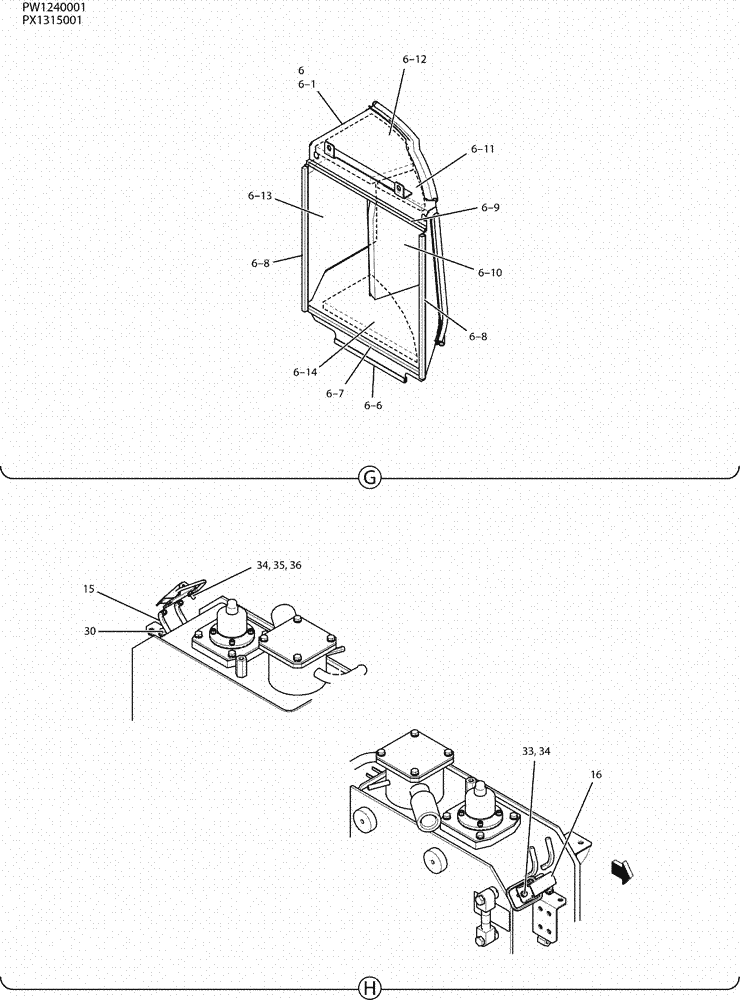 PW1240001
PX1315001

6
6–1
6–12
6–11
6–13
6–9
6–8
6–10
6–8
6–14
6–7
6–6

G

34, 35, 36
15
30

33, 34
16

H