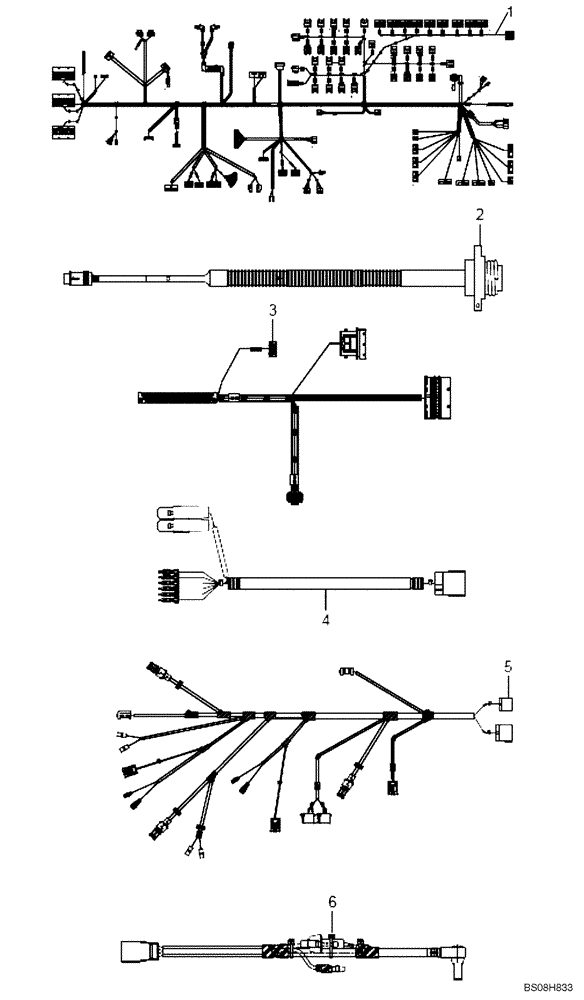 1
2
3
4
5
6
BS08H833