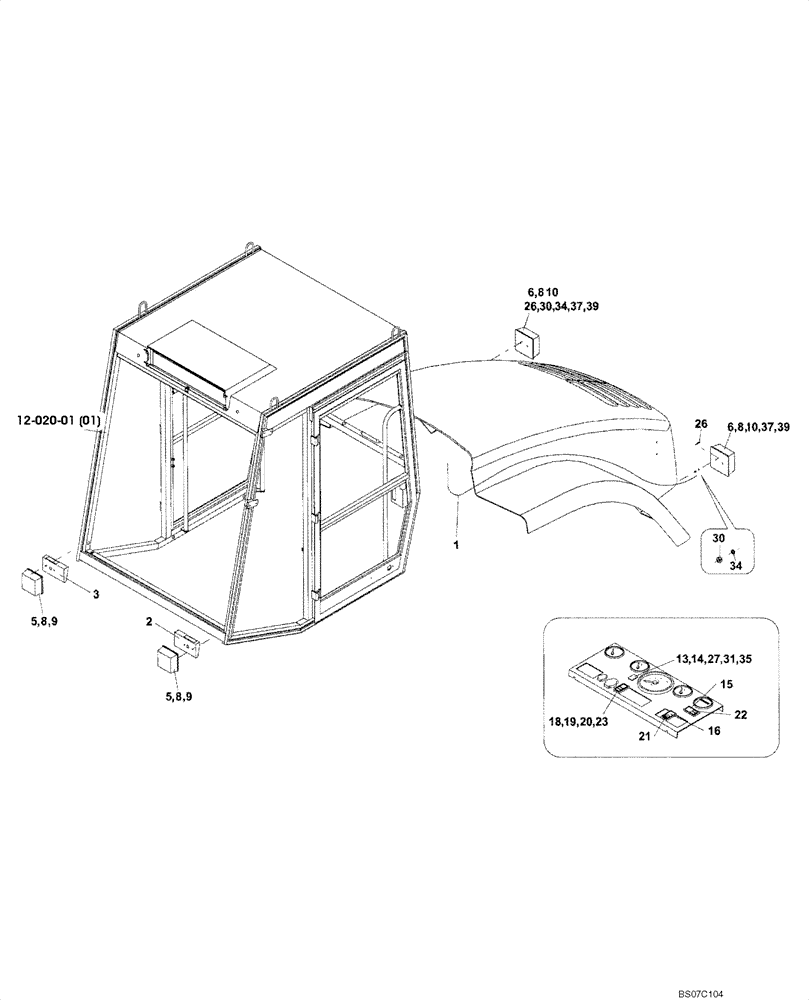 6,8 10
26,30,34,37,39

12-020-01 (01)

26

6,8,10,37,39

1

30

34

3

5,8,9

2

5,8,9

13,14,27,31,35

15

22

18,19,20,23

21

16

BS07C104